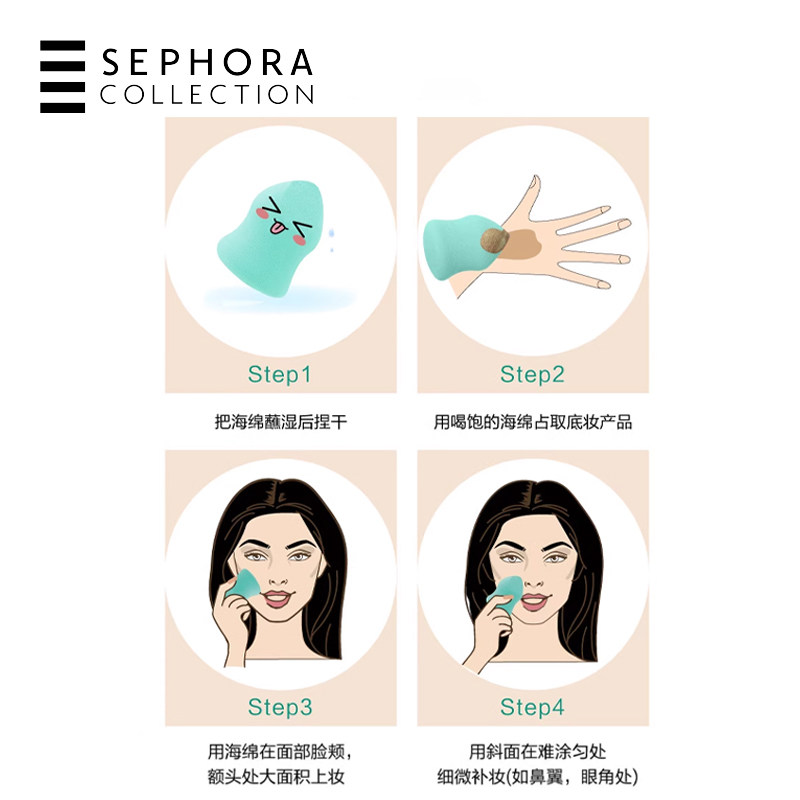 SEPHORA
COLLECTION

Step1

把海绵蘸湿后捏干

Step2

用喝饱的海绵占取底妆产品

Step3

用海绵在面部脸颊，额头处大面积上妆

Step4

用斜面在难涂匀处细微补妆(如鼻翼，眼角处)