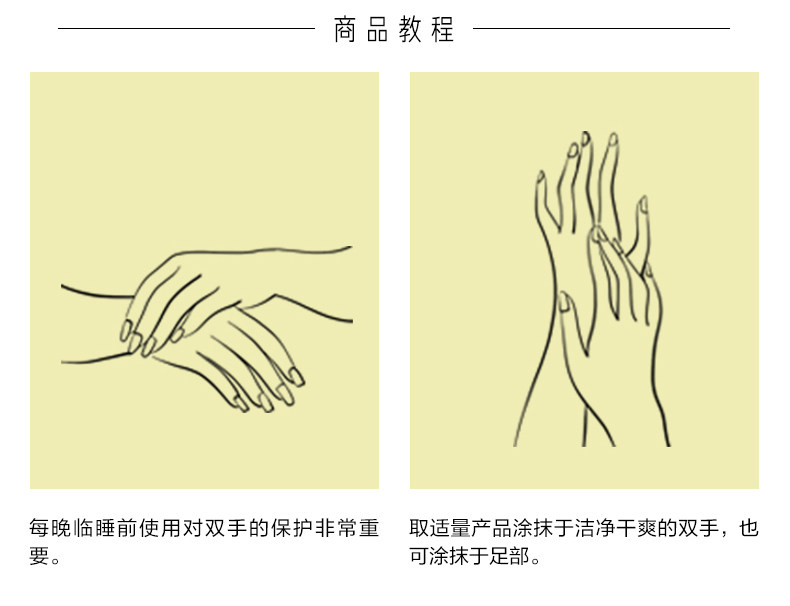 商品教程

每晚临睡前使用对双手的保护非常重要。

取适量产品涂抹于洁净干爽的双手，也可涂抹于足部。