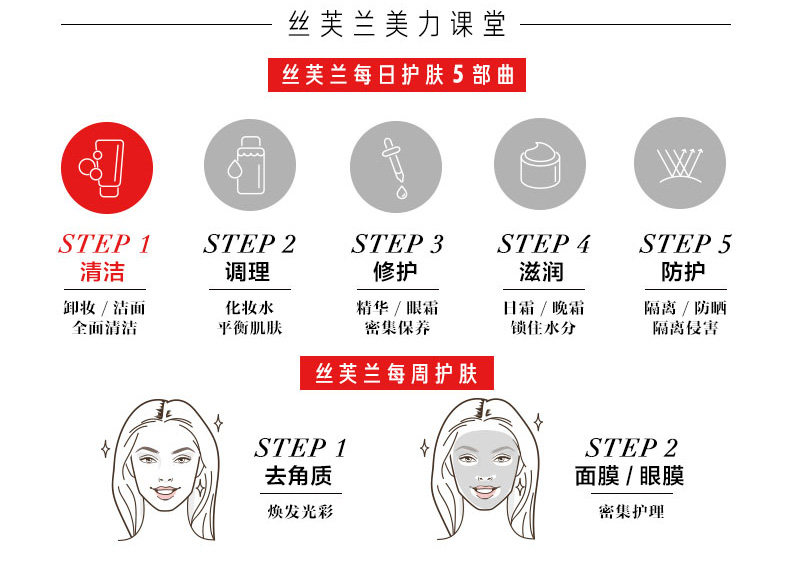 丝芙兰美力课堂

丝芙兰每日护肤5部曲

STEP 1
清洁
卸妆 / 洁面
全面清洁

STEP 2
调理
化妆水
平衡肌肤

STEP 3
修护
精华 / 眼霜
密集保养

STEP 4
滋润
日霜 / 晚霜
锁住水分

STEP 5
防护
隔离 / 防晒
隔离侵害

丝芙兰每周护肤

STEP 1
去角质
焕发光彩

STEP 2
面膜 / 眼膜
密集护理