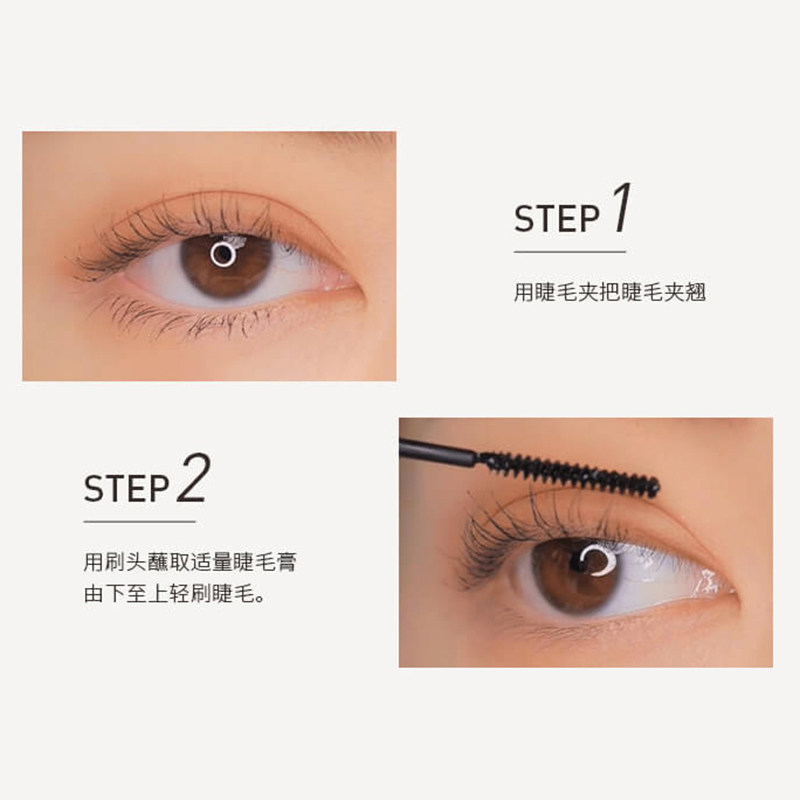 STEP 1

用睫毛夹把睫毛夹翘

STEP 2

用刷头蘸取适量睫毛膏
由下至上轻刷睫毛。