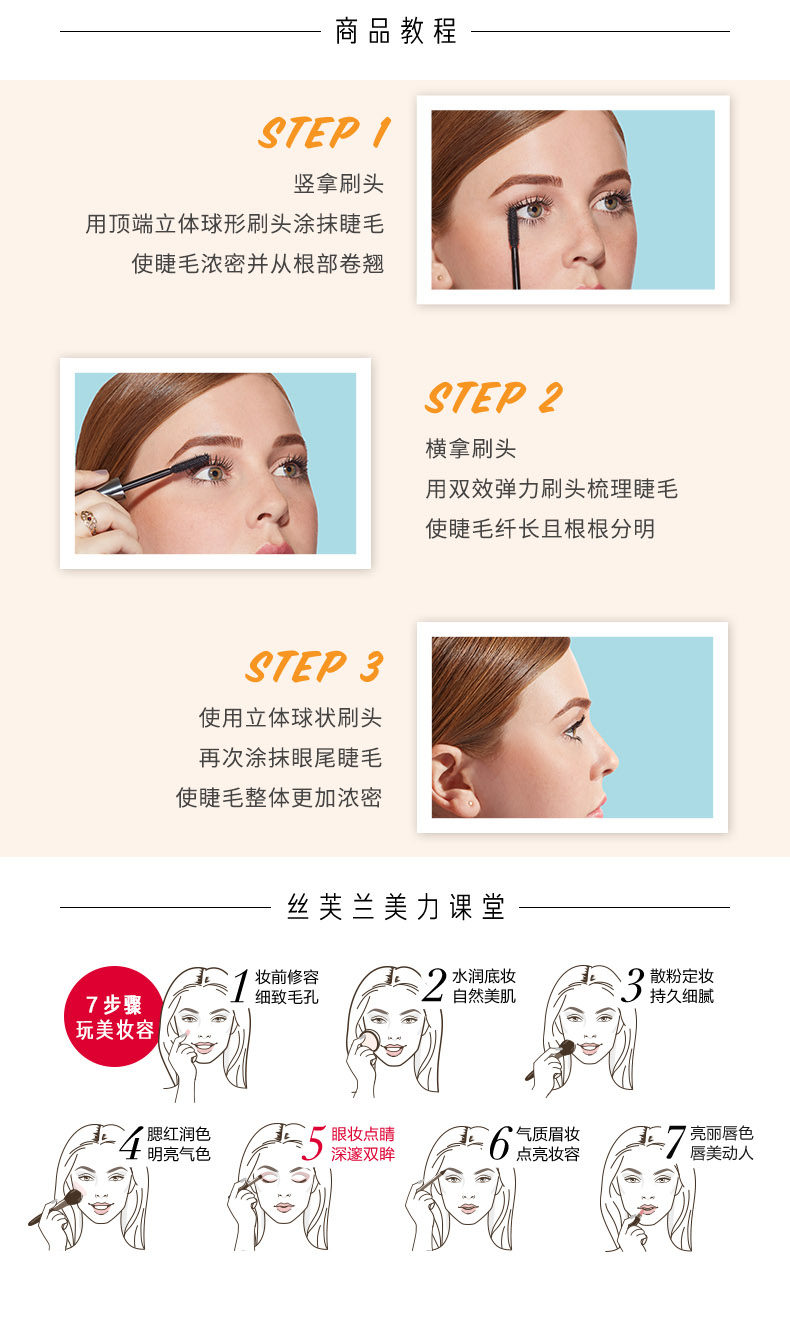 商品教程

STEP 1
竖拿刷头
用顶端立体球形刷头涂抹睫毛
使睫毛浓密并从根部卷翘

STEP 2
横拿刷头
用双效弹力刷头梳理睫毛
使睫毛纤长且根根分明

STEP 3
使用立体球状刷头
再次涂抹眼尾睫毛
使睫毛整体更加浓密

丝芙兰美力课堂

7步骤
玩美妆容

1 妆前修容
细致毛孔

2 水润底妆
自然美肌

3 散粉定妆
持久细腻

4 腮红润色
明亮气色

5 眼妆点睛
深邃双眸

6 气质眉妆
点亮妆容

7 亮丽唇色
唇美动人