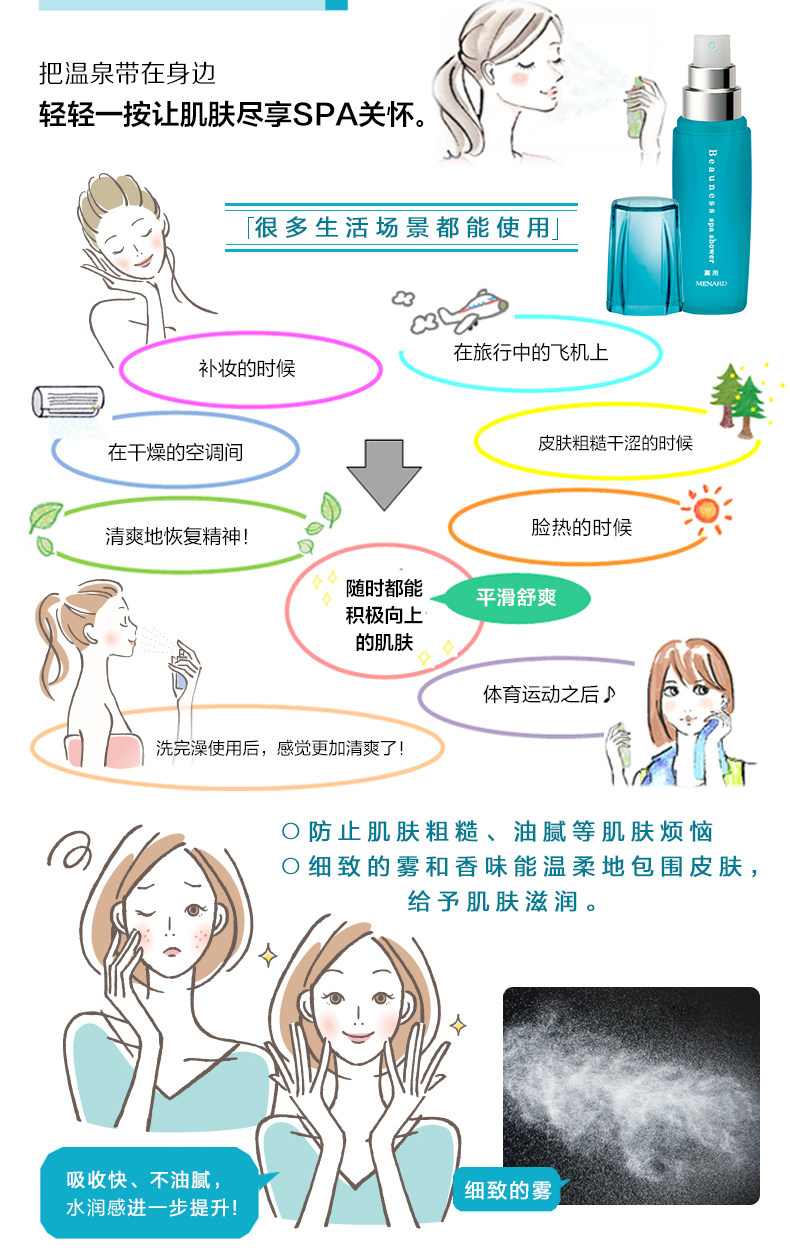 把温泉带在身边
轻轻一按让肌肤尽享SPA关怀。

Beauness spa shower
薬用
MENARD

「很多生活场景都能使用」

补妆的时候

在旅行中的飞机上

在干燥的空调间

皮肤粗糙干涩的时候

清爽地恢复精神！

脸热的时候

随时都能积极向上的肌肤

平滑舒爽

体育运动之后♪

洗完澡使用后，感觉更加清爽了！

○ 防止肌肤粗糙、油腻等肌肤烦恼
○ 细致的雾和香味能温柔地包围皮肤，给予肌肤滋润。

吸收快、不油腻，水润感进一步提升！

细致的雾