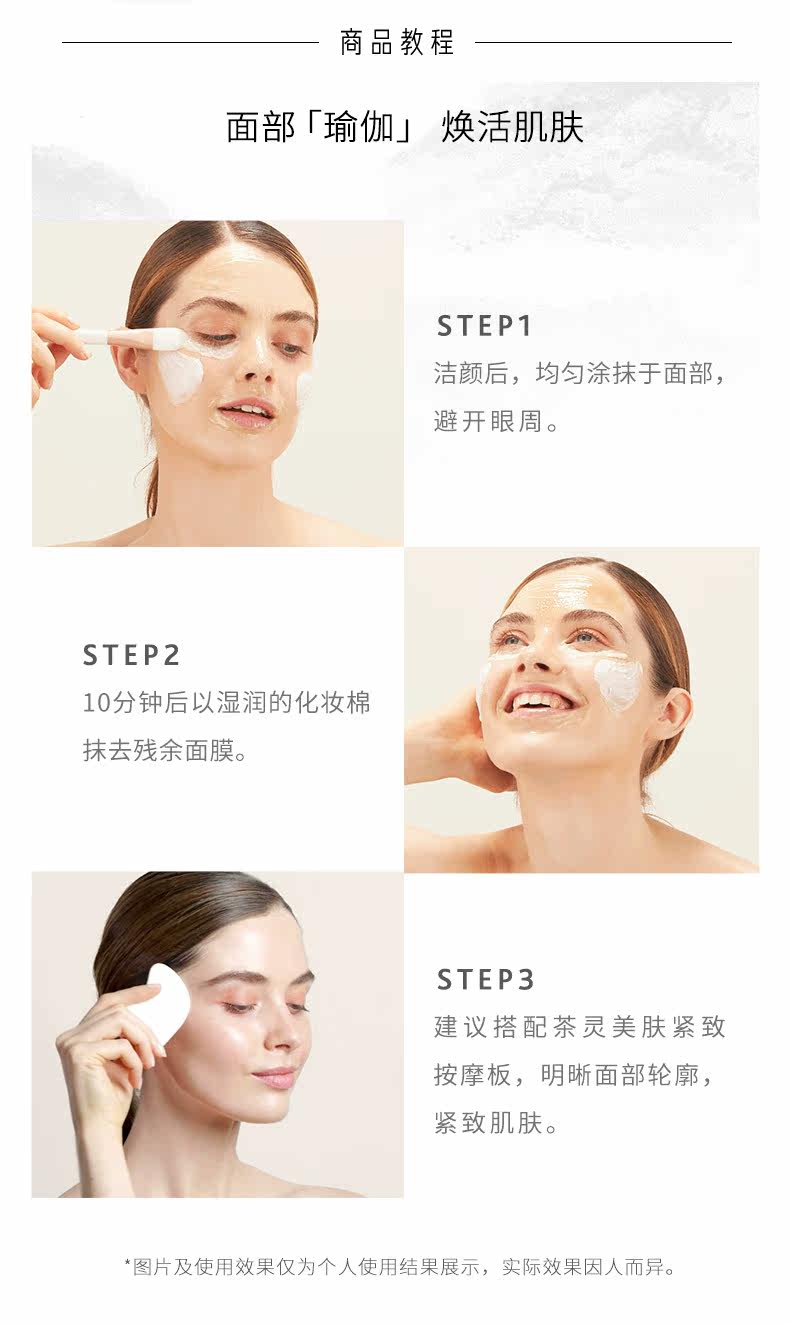 商品教程

面部「瑜伽」 焕活肌肤

STEP1
洁颜后，均匀涂抹于面部，避开眼周。

STEP2
10分钟后以湿润的化妆棉抹去残余面膜。

STEP3
建议搭配茶灵美肤紧致按摩板，明晰面部轮廓，紧致肌肤。

*图片及使用效果仅为个人使用结果展示，实际效果因人而异。