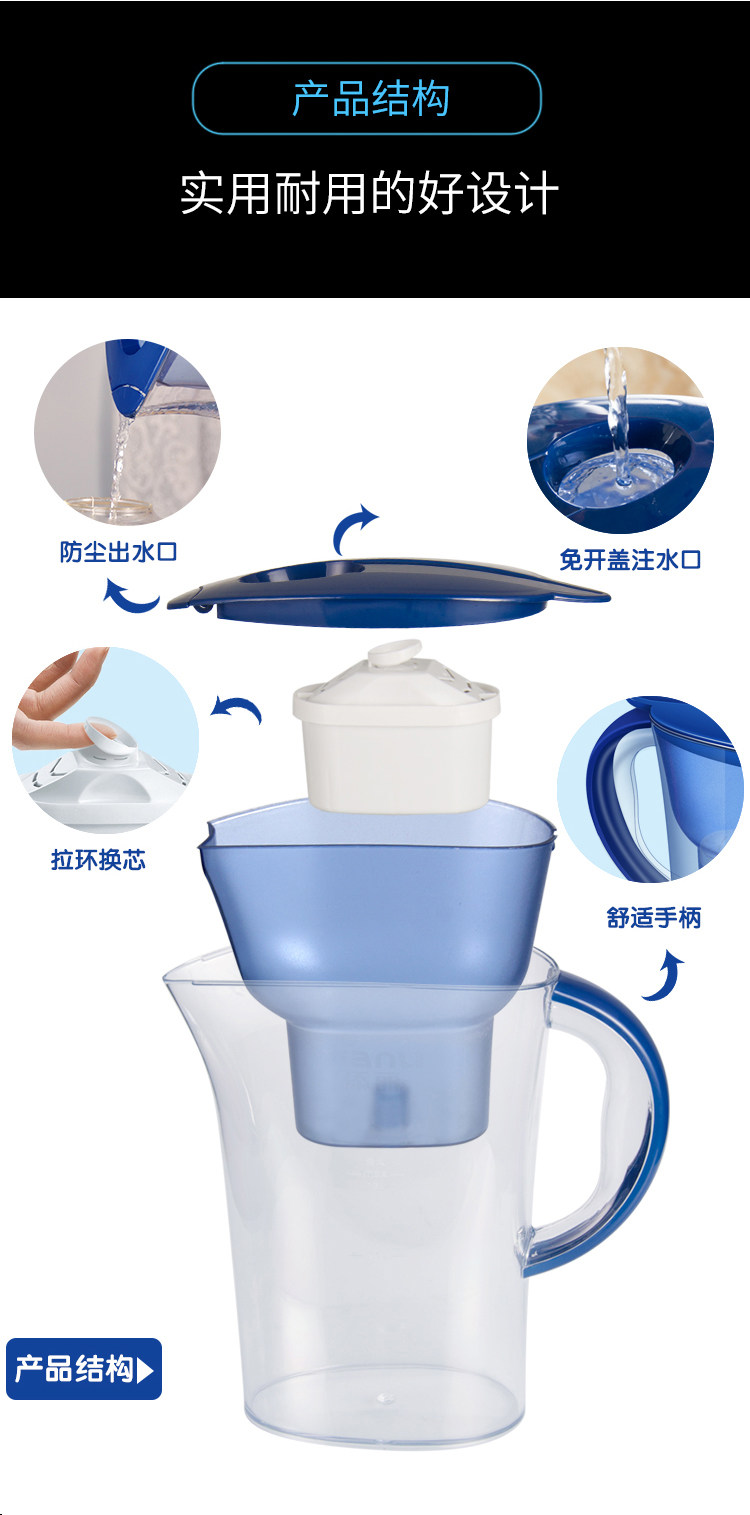 产品结构

实用耐用的好设计

防尘出水口

免开盖注水口

拉环换芯

舒适手柄

产品结构