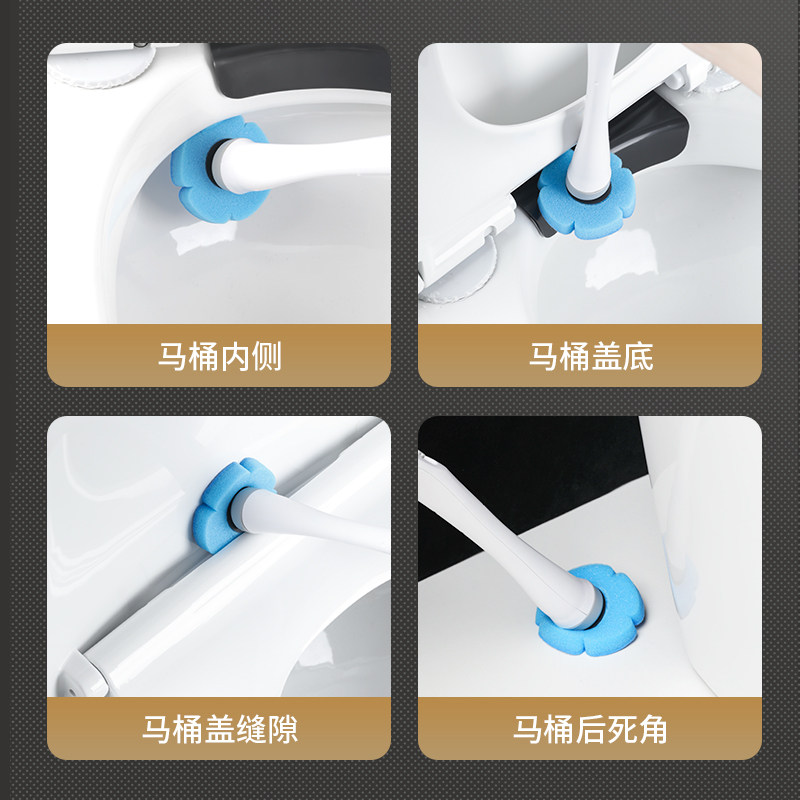 马桶内侧

马桶盖底

马桶盖缝隙

马桶后死角