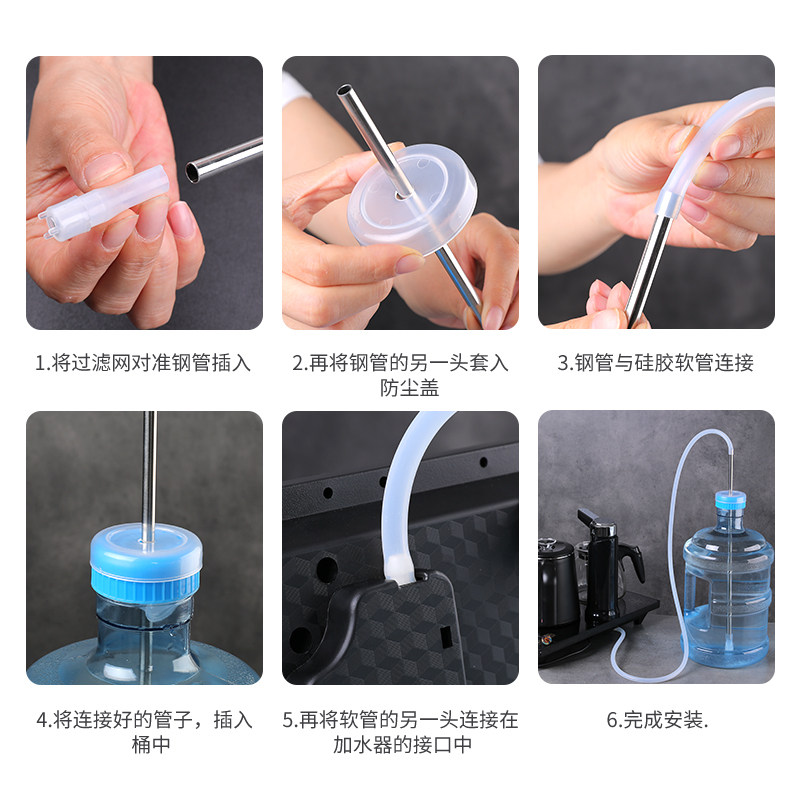 1.将过滤网对准钢管插入

2.再将钢管的另一头套入防尘盖

3.钢管与硅胶软管连接

4.将连接好的管子，插入桶中

5.再将软管的另一头连接在加水器的接口中

6.完成安装.