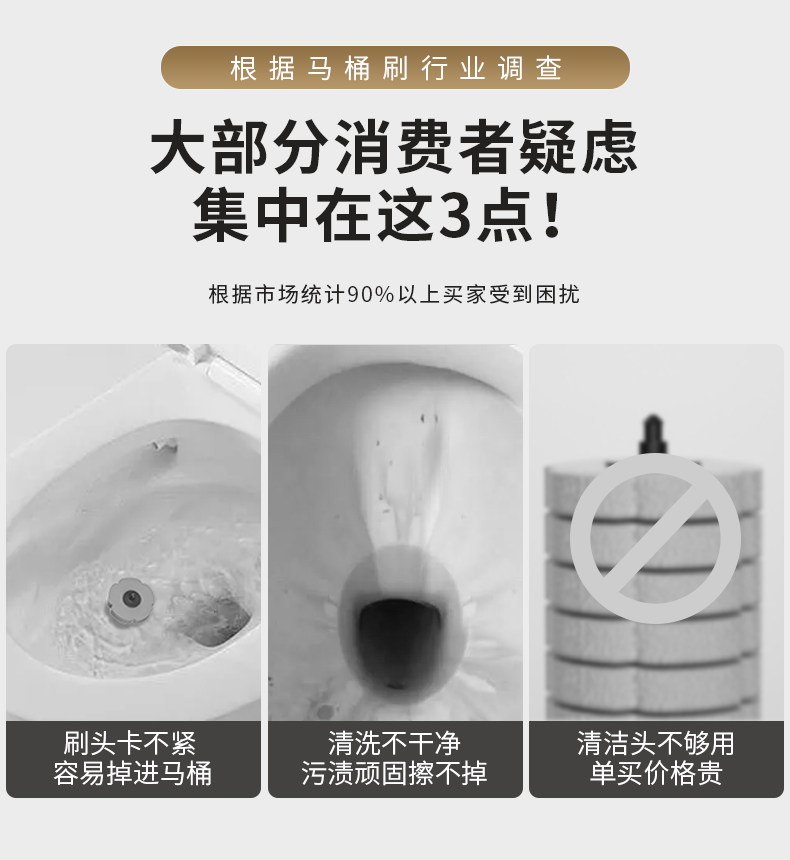 根据马桶刷行业调查

大部分消费者疑虑
集中在这3点！

根据市场统计90%以上买家受到困扰

刷头卡不紧
容易掉进马桶

清洗不干净
污渍顽固擦不掉

清洁头不够用
单买价格贵