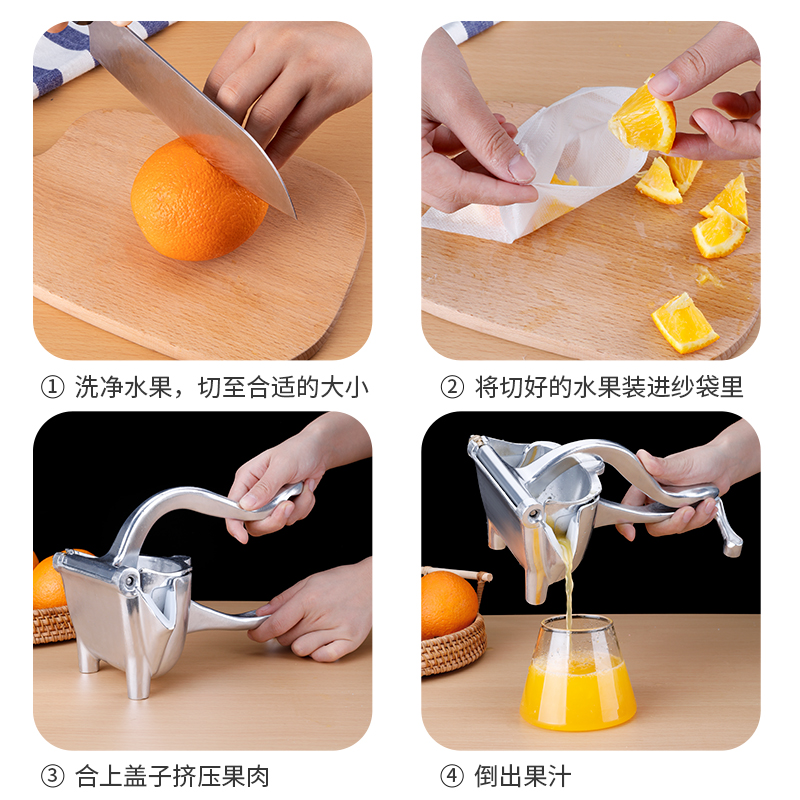 ① 洗净水果，切至合适的大小

② 将切好的水果装进纱袋里

③ 合上盖子挤压果肉

④ 倒出果汁