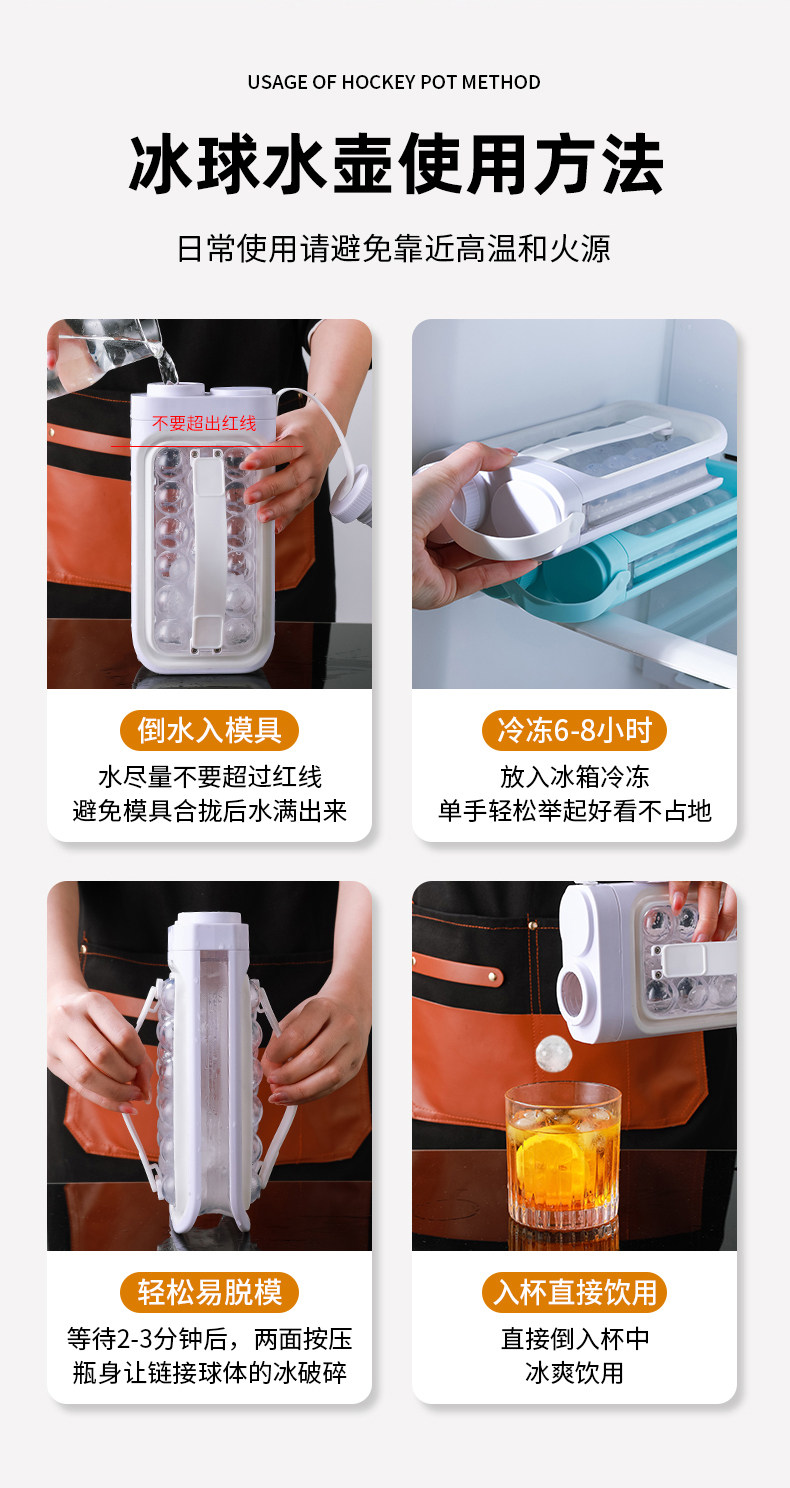 USAGE OF HOCKEY POT METHOD

冰球水壶使用方法

日常使用请避免靠近高温和火源

不要超出红线

倒水入模具

水尽量不要超过红线
避免模具合拢后水满出来

冷冻6-8小时

放入冰箱冷冻
单手轻松举起好看不占地

轻松易脱模

等待2-3分钟后，两面按压
瓶身让链接球体的冰破碎

入杯直接饮用

直接倒入杯中
冰爽饮用