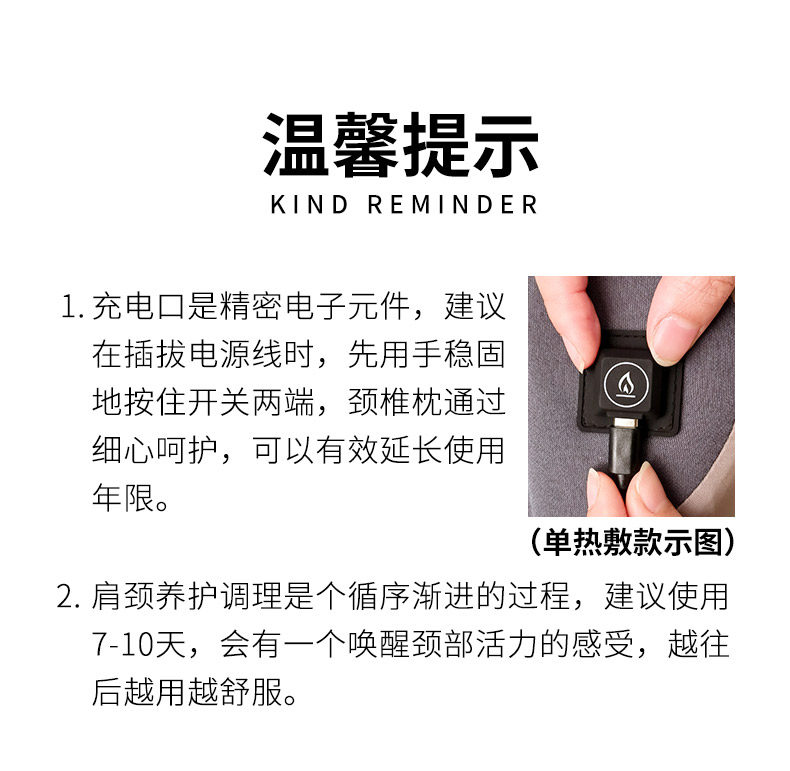 温馨提示
KIND REMINDER

1. 充电口是精密电子元件，建议在插拔电源线时，先用手稳固地按住开关两端，颈椎枕通过细心呵护，可以有效延长使用年限。

（单热敷款示图）

2. 肩颈养护调理是个循序渐进的过程，建议使用7-10天，会有一个唤醒颈部活力的感受，越往后越用越舒服。