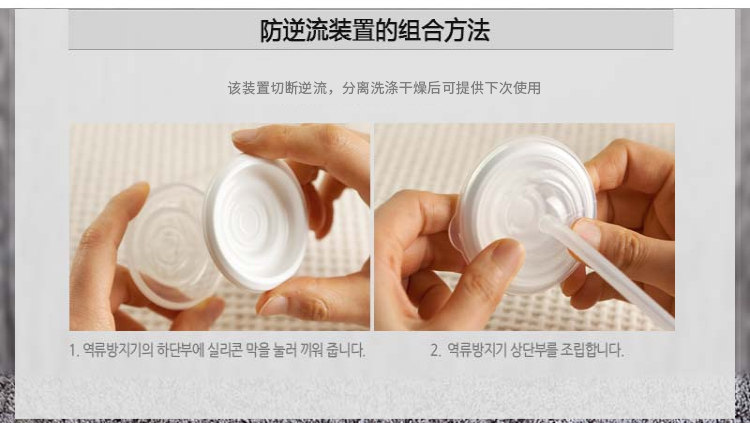 防逆流装置的组合方法

该装置切断逆流，分离洗涤干燥后可提供下次使用

1. 역류방지기의 하단부에 실리콘 막을 눌러 끼워 줍니다.

2. 역류방지기 상단부를 조립합니다.