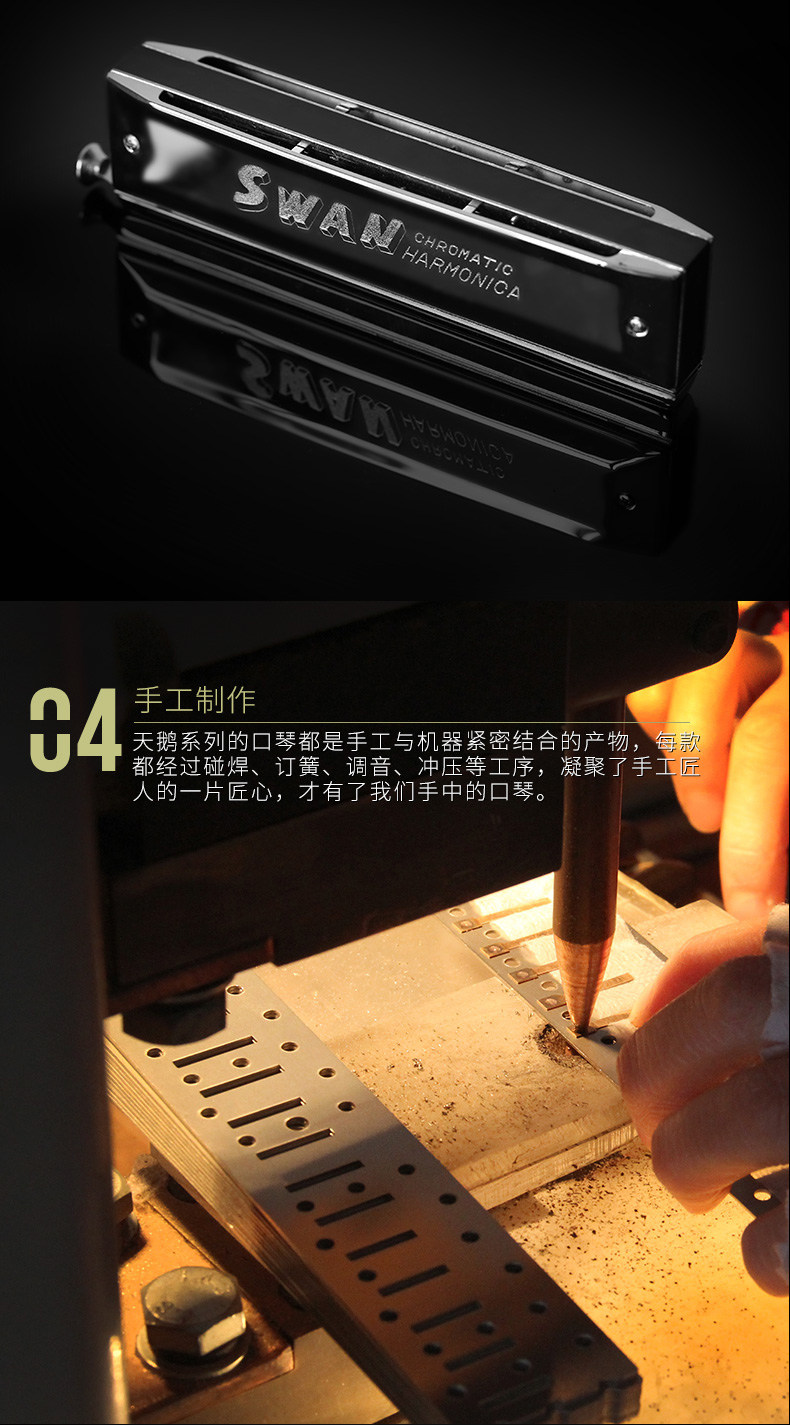 SWAN CHROMATIC HARMONICA

04 手工制作

天鹅系列的口琴都是手工与机器紧密结合的产物，每款都经过碰焊、订簧、调音、冲压等工序，凝聚了手工匠人的一片匠心，才有了我们手中的口琴。