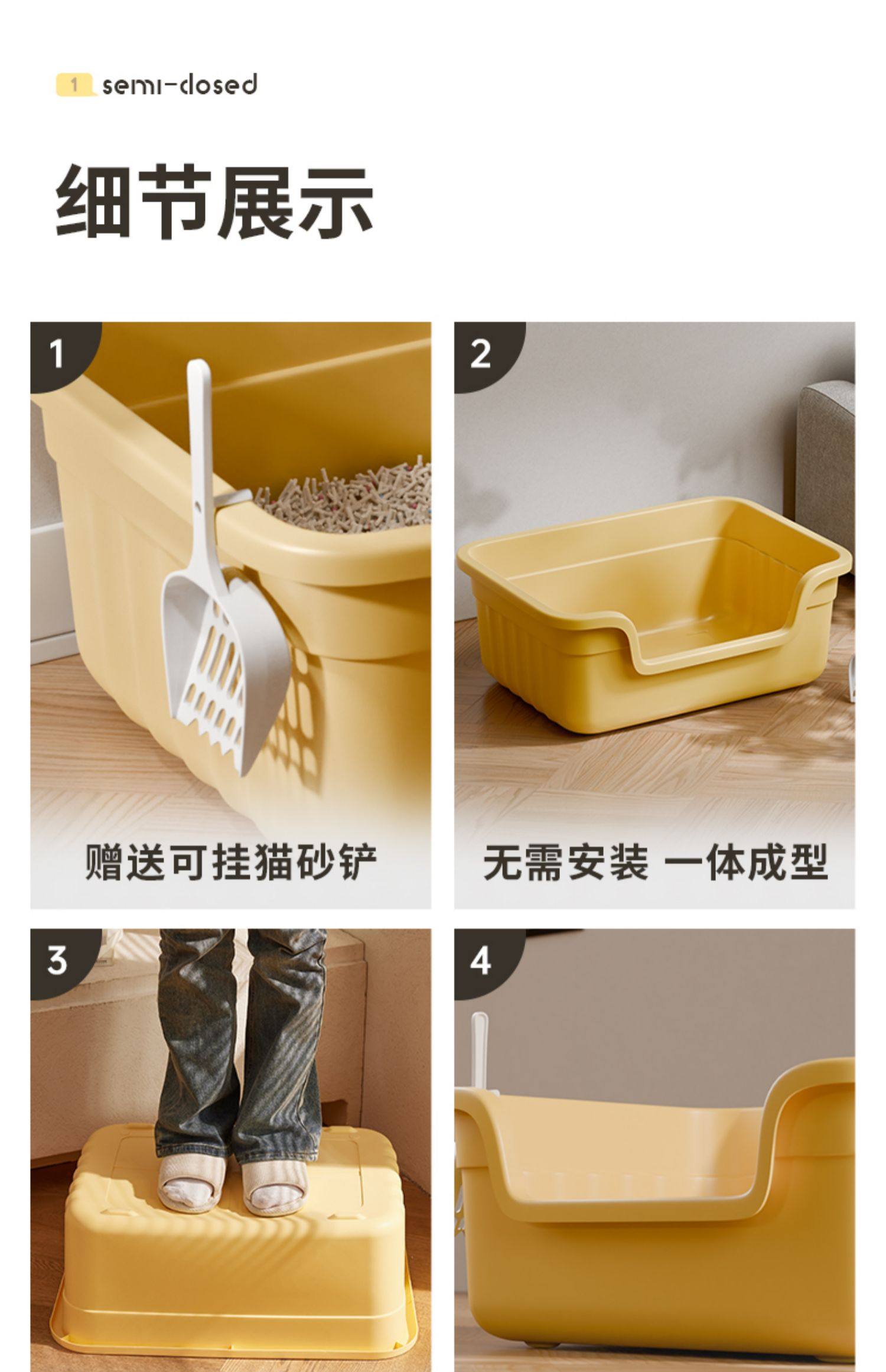 1 semi-closed

细节展示

1

赠送可挂猫砂铲

2

无需安装 一体成型

3

4