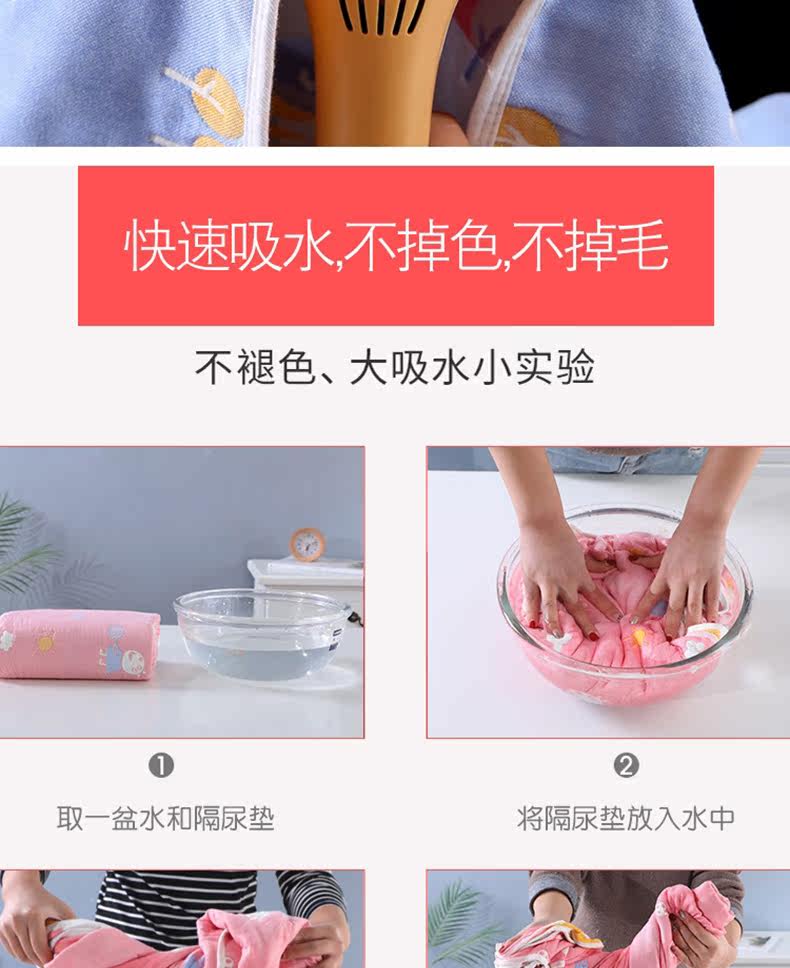 快速吸水,不掉色,不掉毛

不褪色、大吸水小实验

❶

取一盆水和隔尿垫

❷

将隔尿垫放入水中