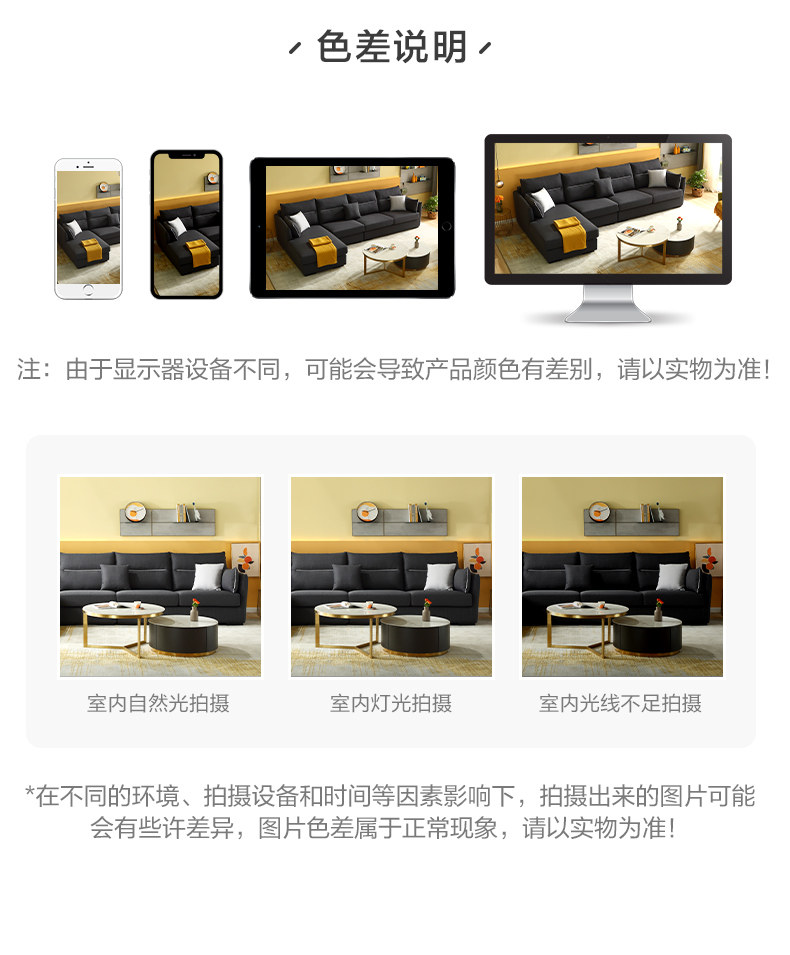 色差说明

注：由于显示器设备不同，可能会导致产品颜色有差别，请以实物为准！

室内自然光拍摄

室内灯光拍摄

室内光线不足拍摄

*在不同的环境、拍摄设备和时间等因素影响下，拍摄出来的图片可能会有些许差异，图片色差属于正常现象，请以实物为准！