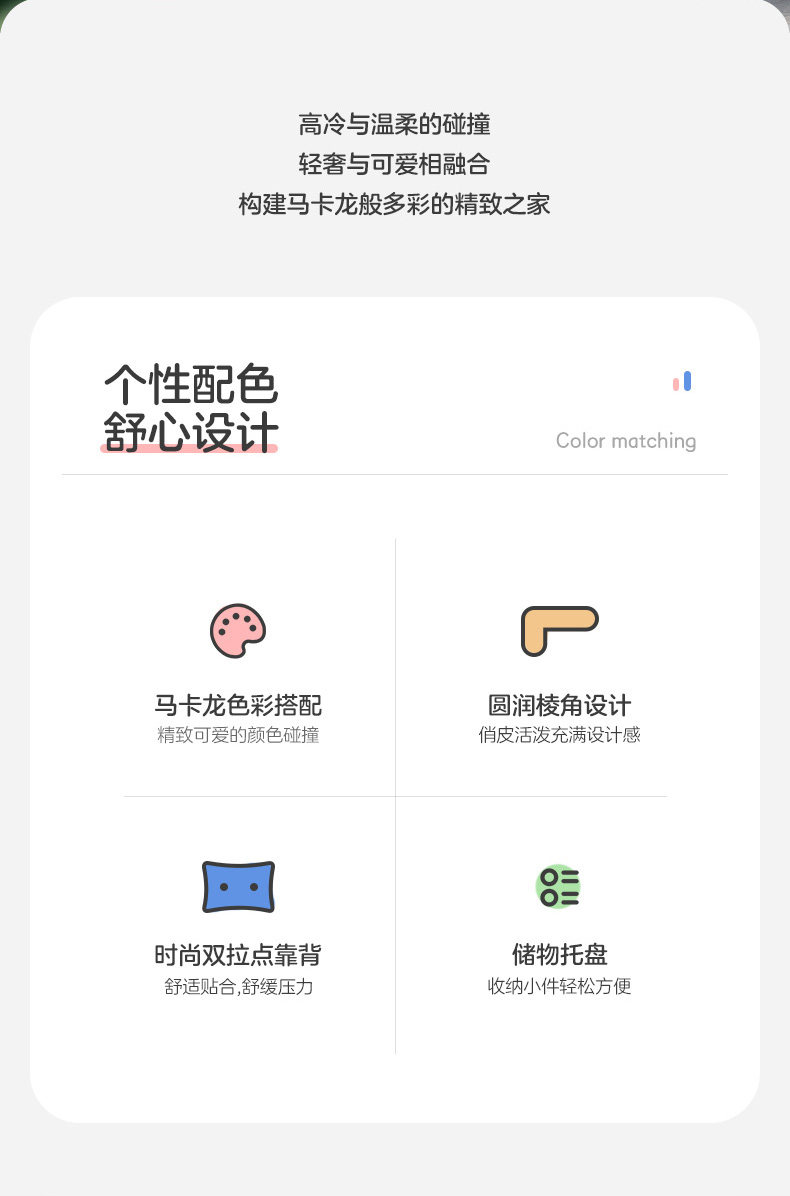 高冷与温柔的碰撞
轻奢与可爱相融合
构建马卡龙般多彩的精致之家

个性配色
舒心设计

Color matching

马卡龙色彩搭配
精致可爱的颜色碰撞

圆润棱角设计
俏皮活泼充满设计感

时尚双拉点靠背
舒适贴合,舒缓压力

储物托盘
收纳小件轻松方便