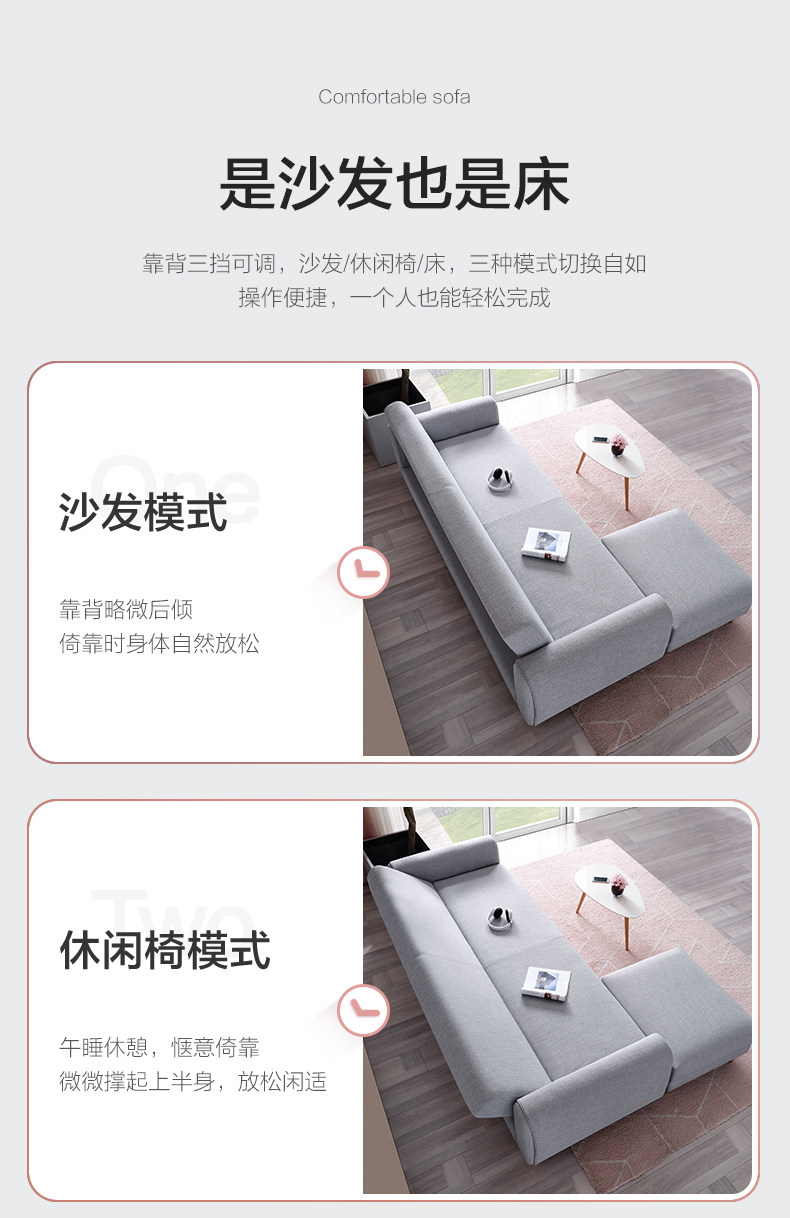 Comfortable sofa

是沙发也是床

靠背三挡可调，沙发/休闲椅/床，三种模式切换自如
操作便捷，一个人也能轻松完成

One

沙发模式

靠背略微后倾
倚靠时身体自然放松

Two

休闲椅模式

午睡休憩，惬意倚靠
微微撑起上半身，放松闲适