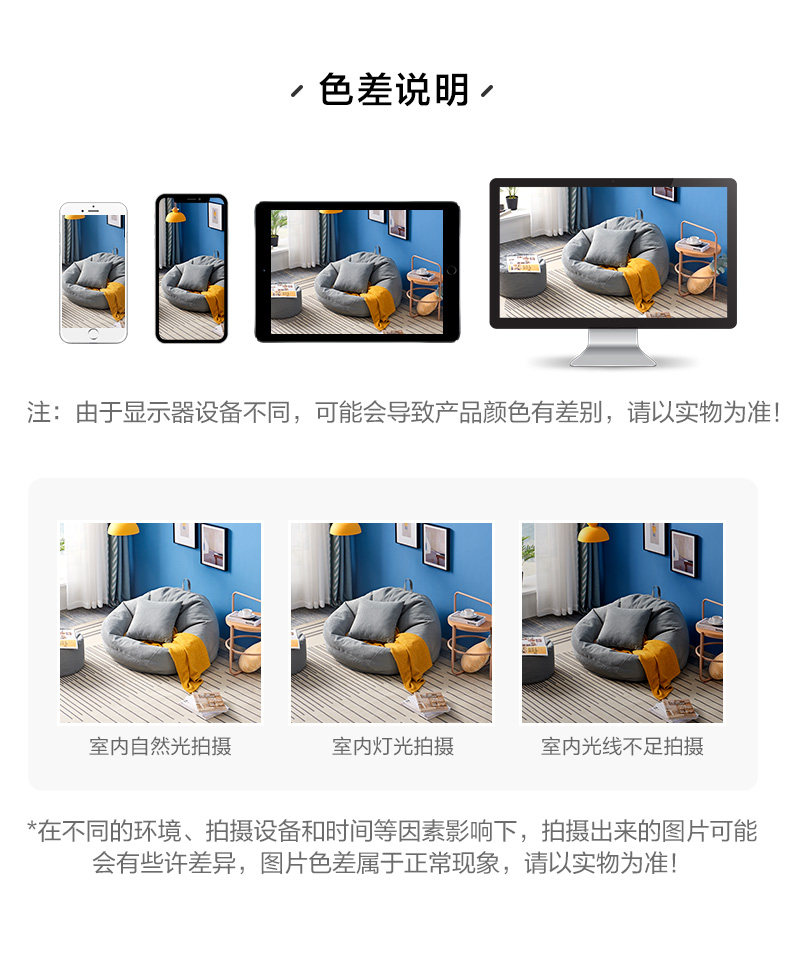 色差说明

注：由于显示器设备不同，可能会导致产品颜色有差别，请以实物为准！

室内自然光拍摄

室内灯光拍摄

室内光线不足拍摄

*在不同的环境、拍摄设备和时间等因素影响下，拍摄出来的图片可能会有些许差异，图片色差属于正常现象，请以实物为准！