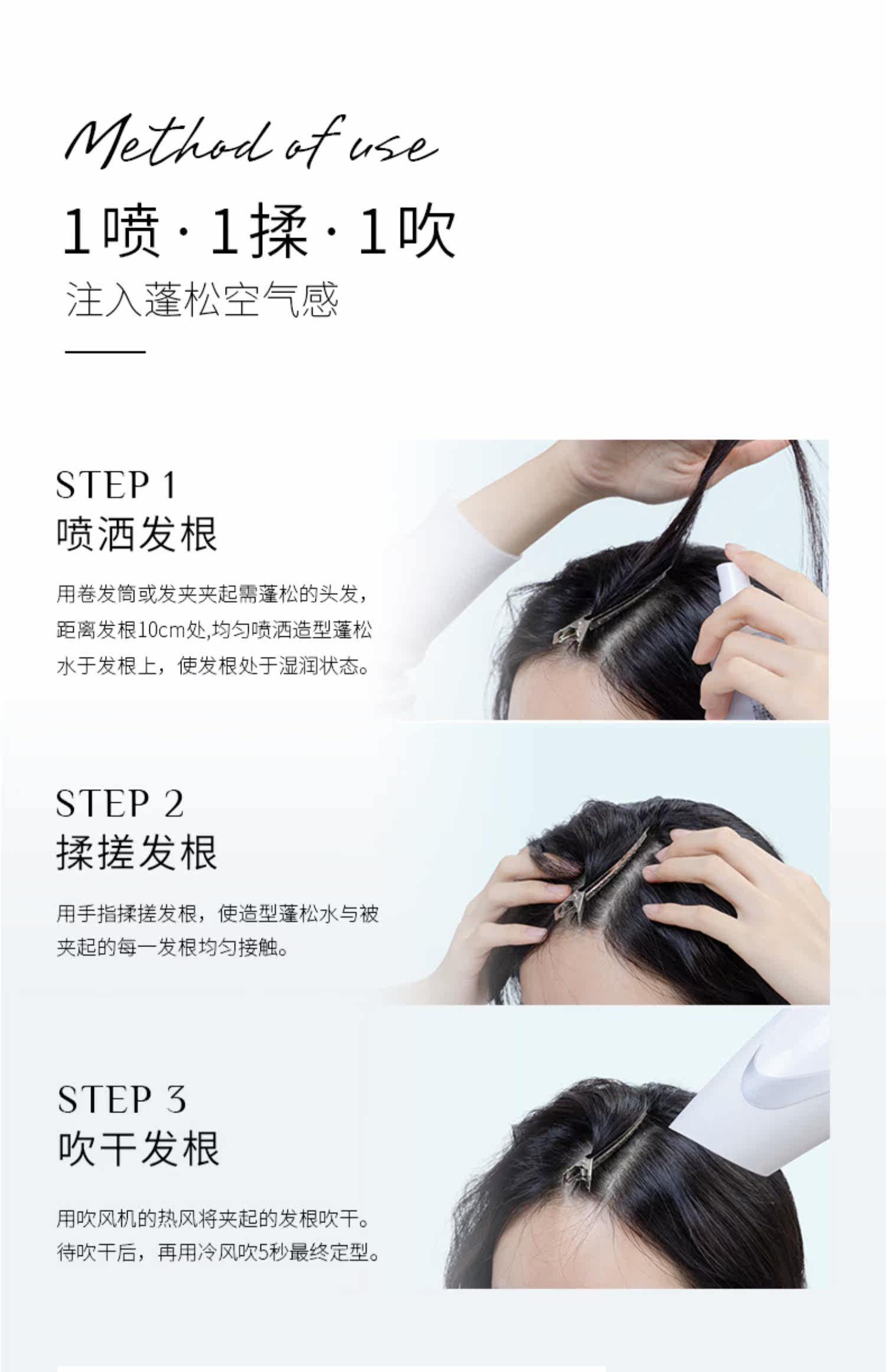 Method of use

1喷 · 1揉 · 1吹

注入蓬松空气感

STEP 1
喷洒发根

用卷发筒或发夹夹起需蓬松的头发，距离发根10cm处,均匀喷洒造型蓬松水于发根上，使发根处于湿润状态。

STEP 2
揉搓发根

用手指揉搓发根，使造型蓬松水与被夹起的每一发根均匀接触。

STEP 3
吹干发根

用吹风机的热风将夹起的发根吹干。待吹干后，再用冷风吹5秒最终定型。