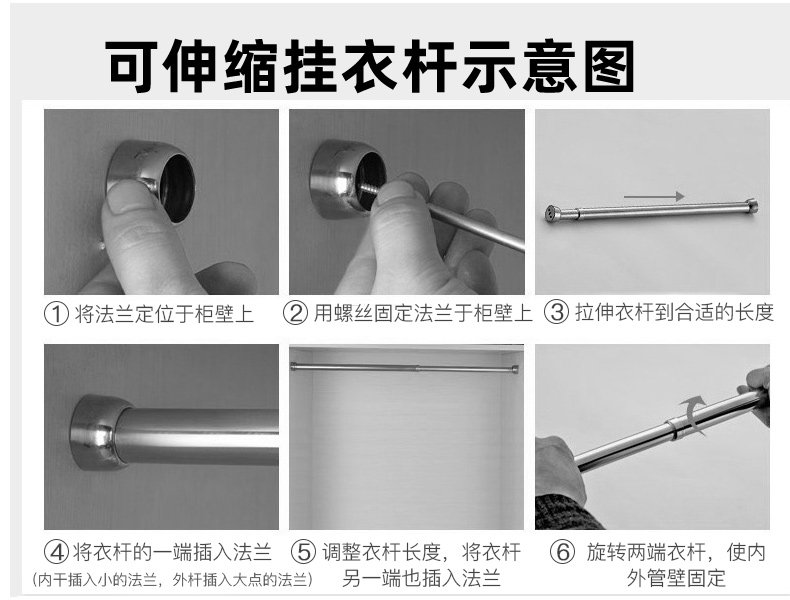 可伸缩挂衣杆示意图

① 将法兰定位于柜壁上

② 用螺丝固定法兰于柜壁上

③ 拉伸衣杆到合适的长度

④ 将衣杆的一端插入法兰
(内干插入小的法兰，外杆插入大点的法兰)

⑤ 调整衣杆长度，将衣杆另一端也插入法兰

⑥ 旋转两端衣杆，使内外管壁固定