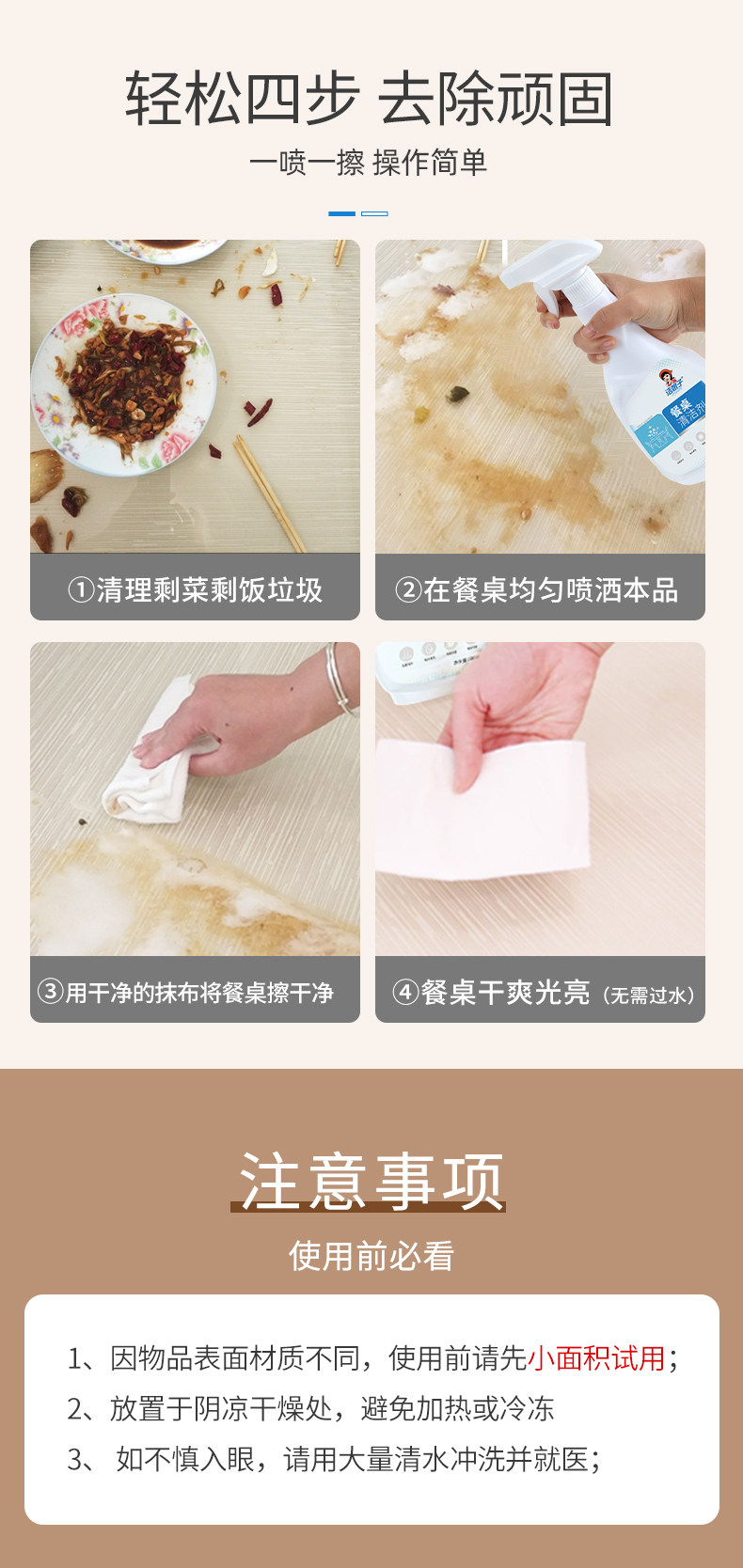 轻松四步 去除顽固

一喷一擦 操作简单

餐桌
清洁剂

①清理剩菜剩饭垃圾

②在餐桌均匀喷洒本品

③用干净的抹布将餐桌擦干净

④餐桌干爽光亮（无需过水）

注意事项

使用前必看

1、因物品表面材质不同，使用前请先小面积试用；

2、放置于阴凉干燥处，避免加热或冷冻

3、 如不慎入眼，请用大量清水冲洗并就医；