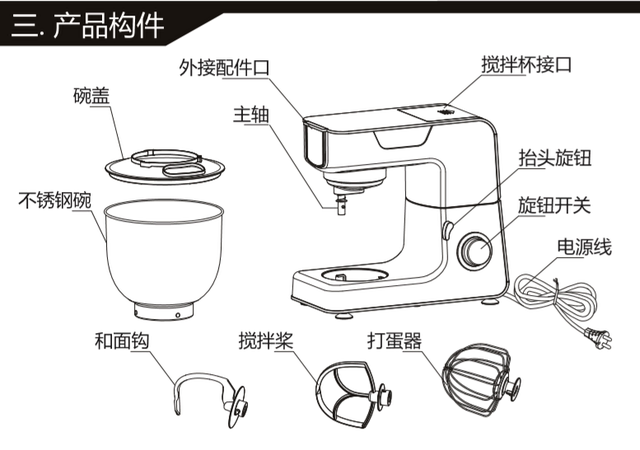 三. 产品构件

外接配件口

搅拌杯接口

碗盖

主轴

抬头旋钮

不锈钢碗

旋钮开关

电源线

和面钩

搅拌桨

打蛋器