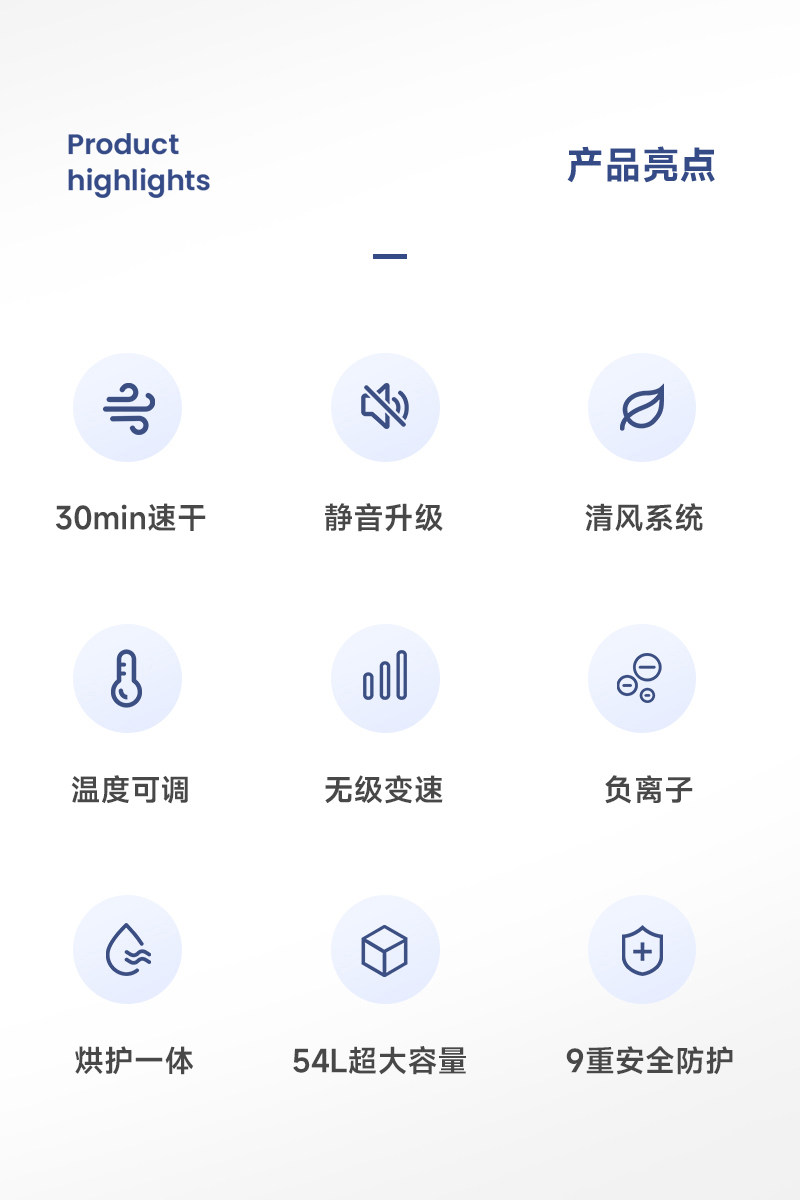 Product
highlights

产品亮点

30min速干

静音升级

清风系统

温度可调

无级变速

负离子

烘护一体

54L超大容量

9重安全防护