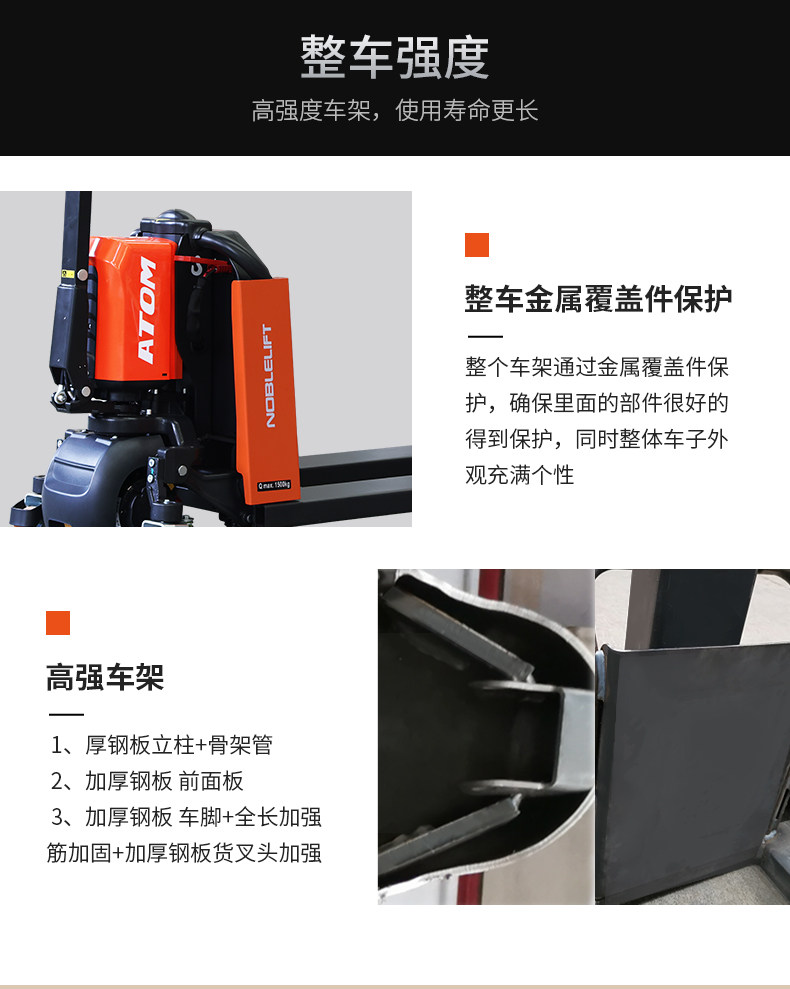 整车强度

高强度车架，使用寿命更长

ATOM

NOBLELIFT

Q max. 1500kg

整车金属覆盖件保护

整个车架通过金属覆盖件保护，确保里面的部件很好的得到保护，同时整体车子外观充满个性

高强车架

1、厚钢板立柱+骨架管
2、加厚钢板 前面板
3、加厚钢板 车脚+全长加强筋加固+加厚钢板货叉头加强