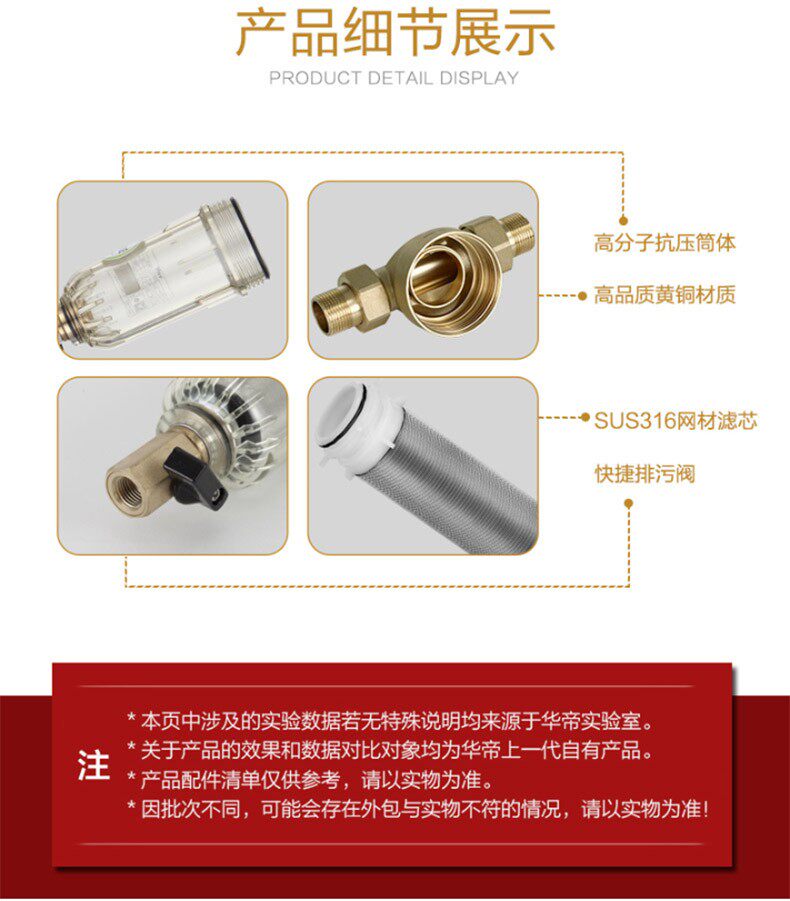 产品细节展示
PRODUCT DETAIL DISPLAY

高分子抗压筒体
高品质黄铜材质
SUS316网材滤芯
快捷排污阀

注
* 本页中涉及的实验数据若无特殊说明均来源于华帝实验室。
* 关于产品的效果和数据对比对象均为华帝上一代自有产品。
* 产品配件清单仅供参考，请以实物为准。
* 因批次不同，可能会存在外包与实物不符的情况，请以实物为准！