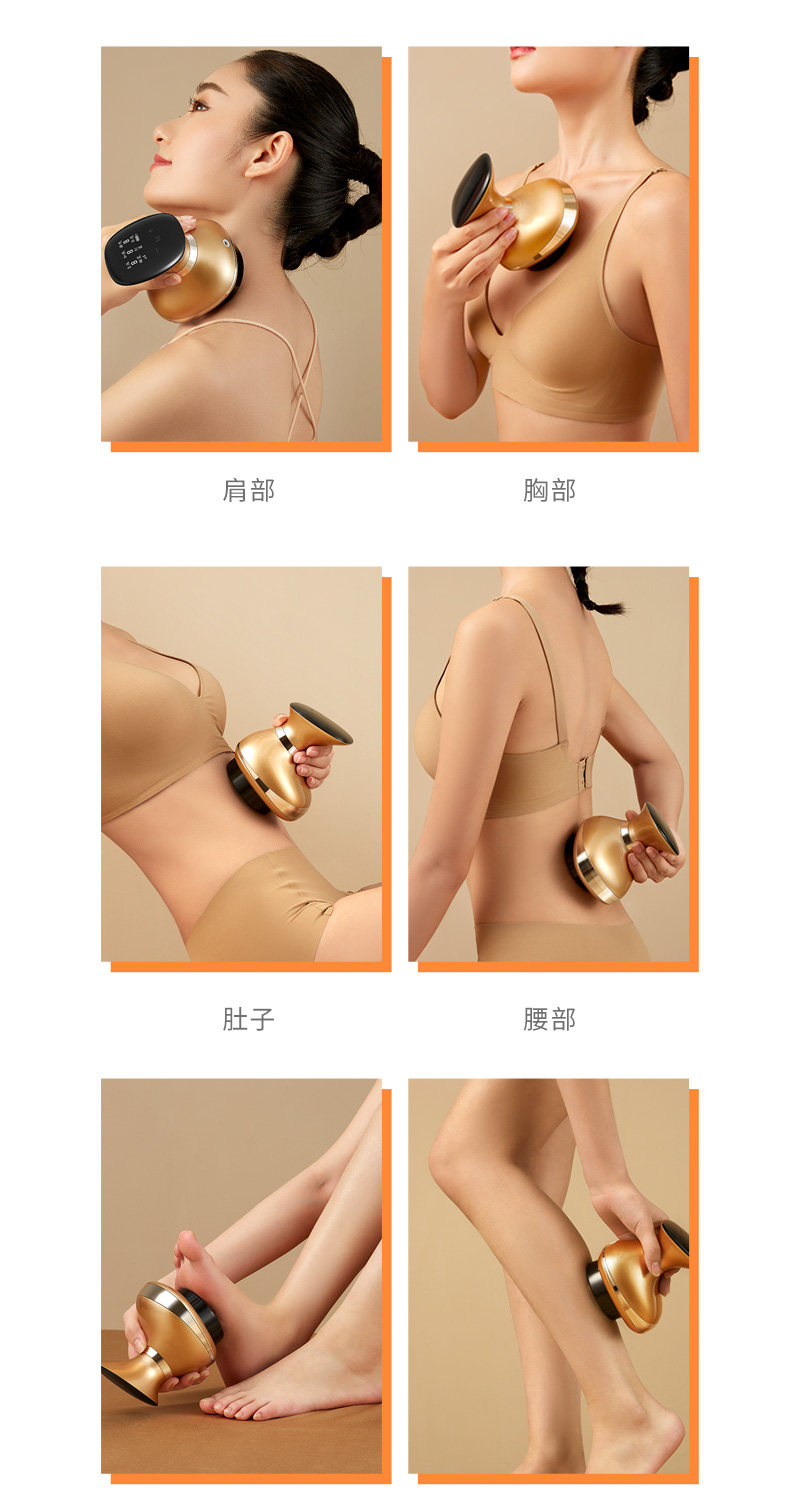 肩部

胸部

肚子

腰部