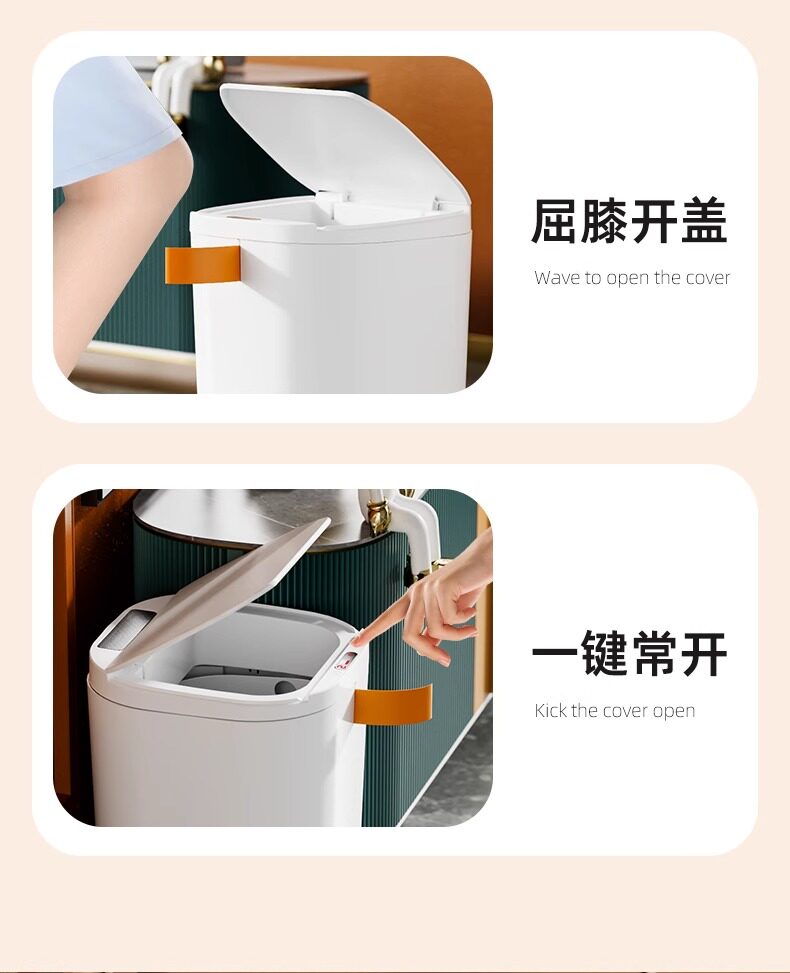 屈膝开盖
Wave to open the cover

一键常开
Kick the cover open