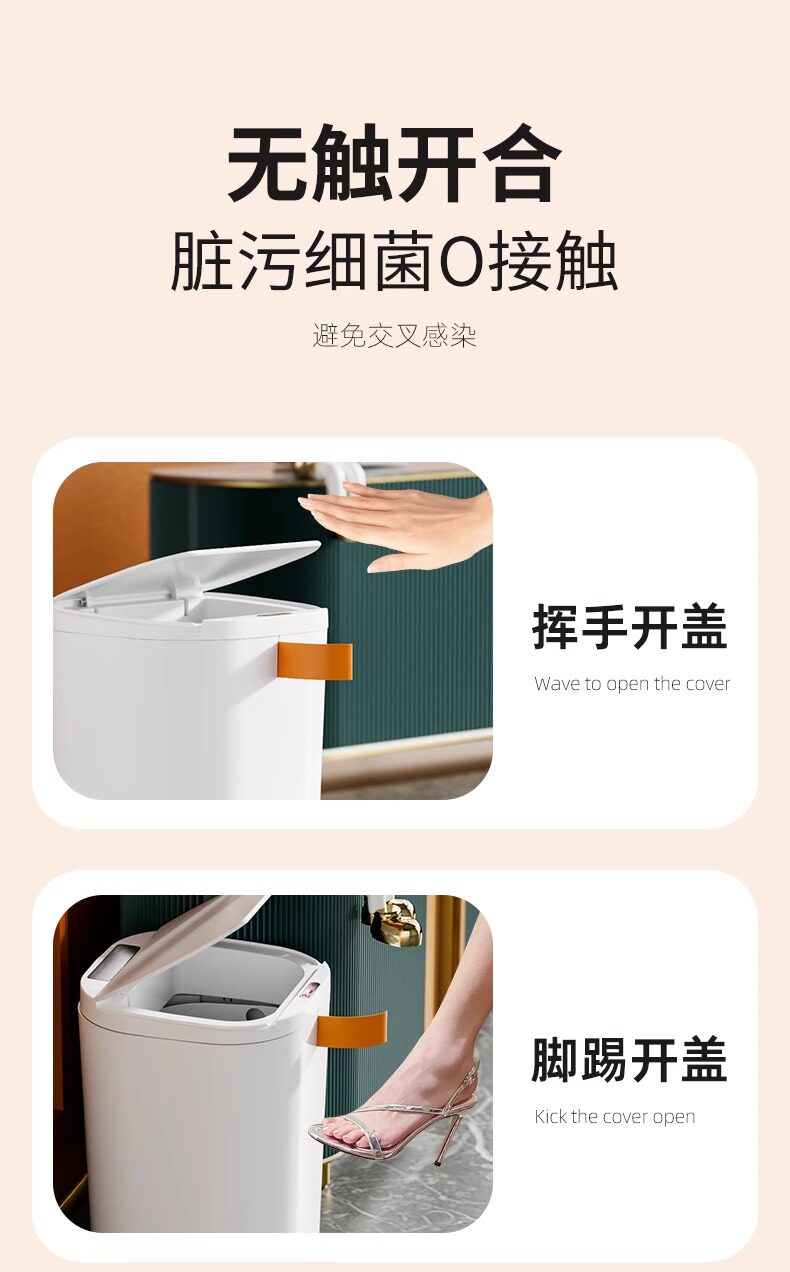 无触开合
脏污细菌0接触

避免交叉感染

挥手开盖

Wave to open the cover

脚踢开盖

Kick the cover open