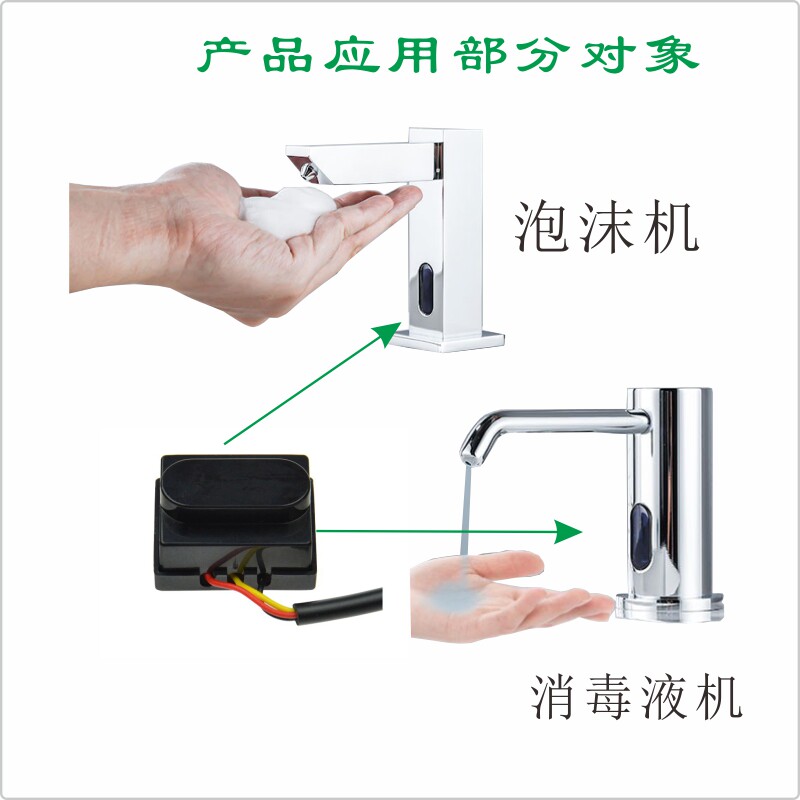 产品应用部分对象

泡沫机

消毒液机