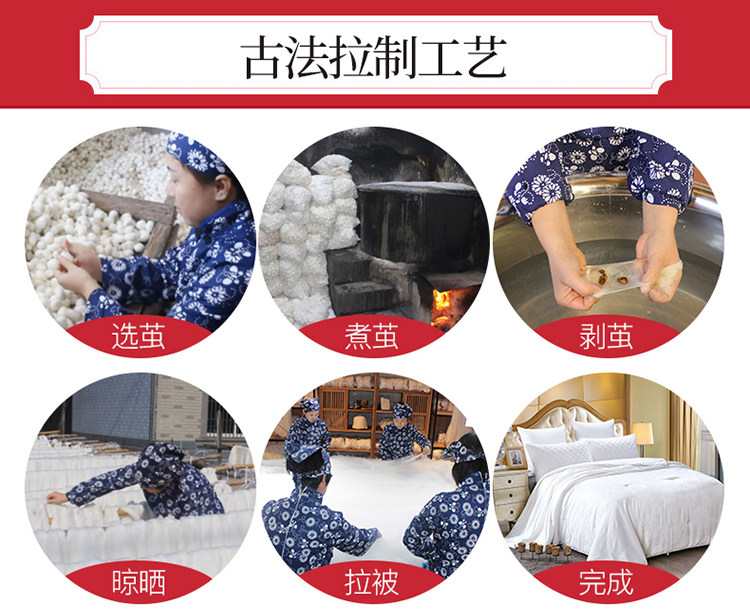 古法拉制工艺

选茧

煮茧

剥茧

晾晒

拉被

完成