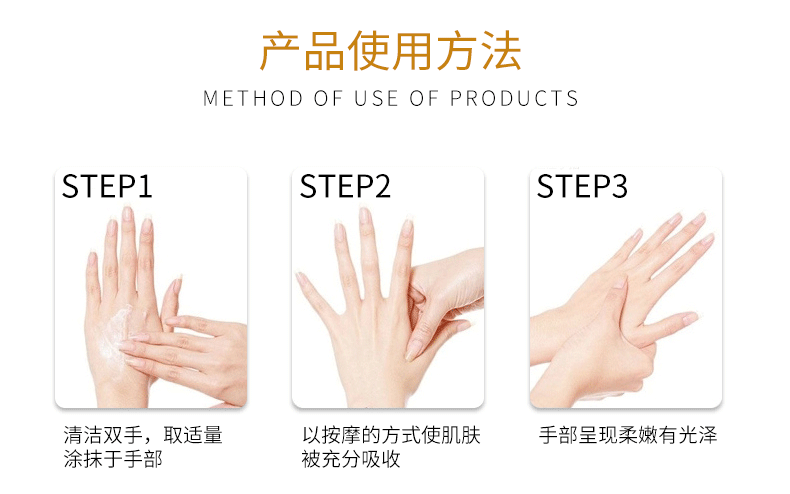 产品使用方法

METHOD OF USE OF PRODUCTS

STEP1

清洁双手，取适量涂抹于手部

STEP2

以按摩的方式使肌肤被充分吸收

STEP3

手部呈现柔嫩有光泽