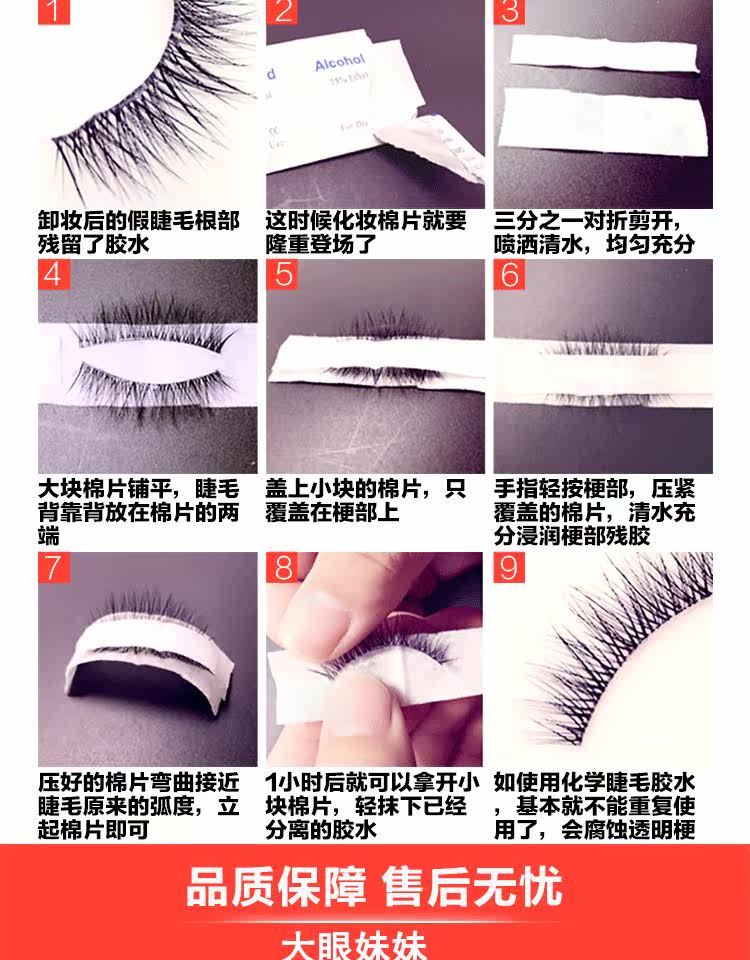 1

卸妆后的假睫毛根部残留了胶水

2

Alcohol

这时候化妆棉片就要隆重登场了

3

三分之一对折剪开，喷洒清水，均匀充分

4

大块棉片铺平，睫毛背靠背放在棉片的两端

5

盖上小块的棉片，只覆盖在梗部上

6

手指轻按梗部，压紧覆盖的棉片，清水充分浸润梗部残胶

7

压好的棉片弯曲接近睫毛原来的弧度，立起棉片即可

8

1小时后就可以拿开小块棉片，轻抹下已经分离的胶水

9

如使用化学睫毛胶水，基本就不能重复使用了，会腐蚀透明梗

品质保障 售后无忧

大眼妹妹