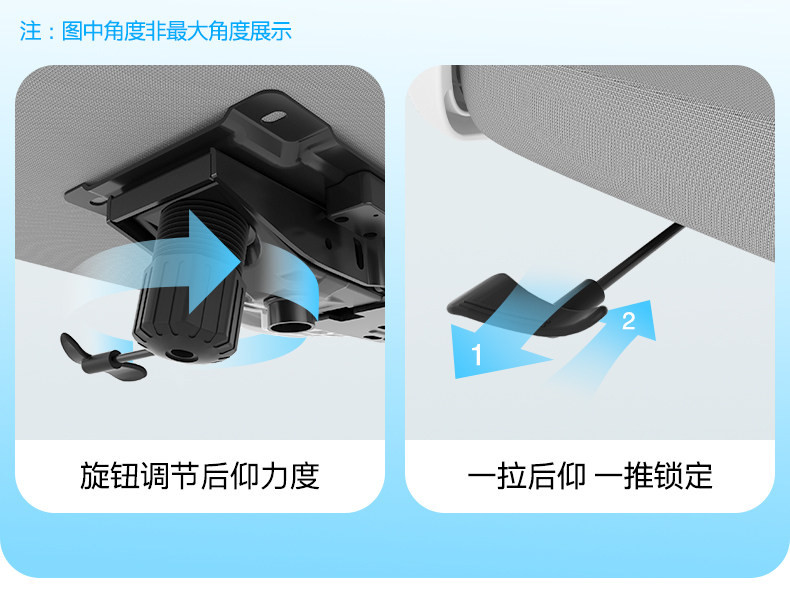 注：图中角度非最大角度展示

旋钮调节后仰力度

1

2

一拉后仰 一推锁定