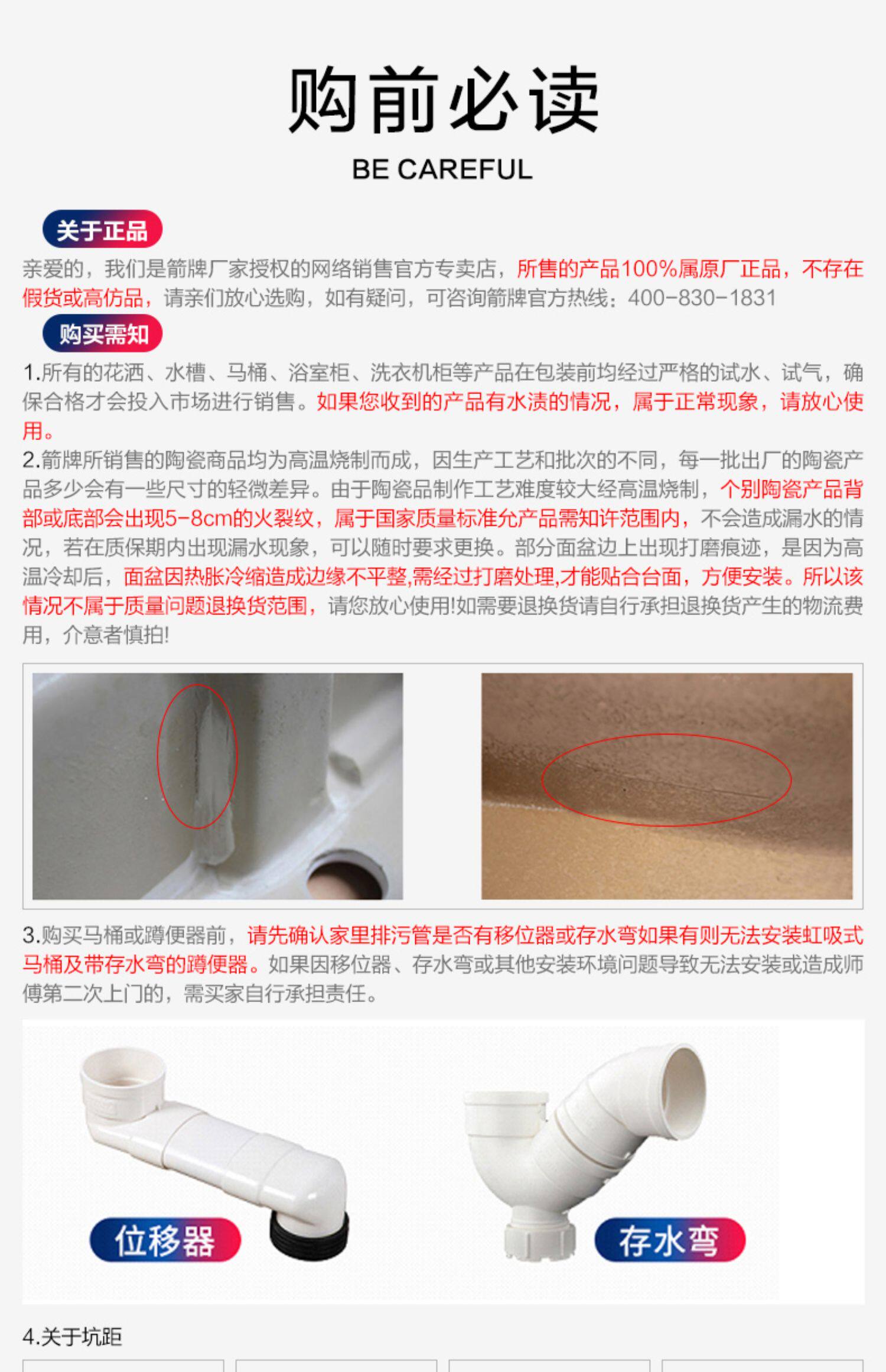 购前必读
BE CAREFUL

关于正品
亲爱的，我们是箭牌厂家授权的网络销售官方专卖店，所售的产品100%属原厂正品，不存在假货或高仿品，请亲们放心选购，如有疑问，可咨询箭牌官方热线：400-830-1831

购买需知
1.所有的花洒、水槽、马桶、浴室柜、洗衣机柜等产品在包装前均经过严格的试水、试气，确保合格才会投入市场进行销售。如果您收到的产品有水渍的情况，属于正常现象，请放心使用。
2.箭牌所销售的陶瓷商品均为高温烧制而成，因生产工艺和批次的不同，每一批出厂的陶瓷产品多少会有一些尺寸的轻微差异。由于陶瓷品制作工艺难度较大经高温烧制，个别陶瓷产品背部或底部会出现5-8cm的火裂纹，属于国家质量标准允产品需知许范围内，不会造成漏水的情况，若在质保期内出现漏水现象，可以随时要求更换。部分面盆边上出现打磨痕迹，是因为高温冷却后，面盆因热胀冷缩造成边缘不平整,需经过打磨处理,才能贴合台面，方便安装。所以该情况不属于质量问题退换货范围，请您放心使用!如需要退换货请自行承担退换货产生的物流费用，介意者慎拍!

3.购买马桶或蹲便器前，请先确认家里排污管是否有移位器或存水弯如果有则无法安装虹吸式马桶及带存水弯的蹲便器。如果因移位器、存水弯或其他安装环境问题导致无法安装或造成师傅第二次上门的，需买家自行承担责任。

位移器
存水弯

4.关于坑距