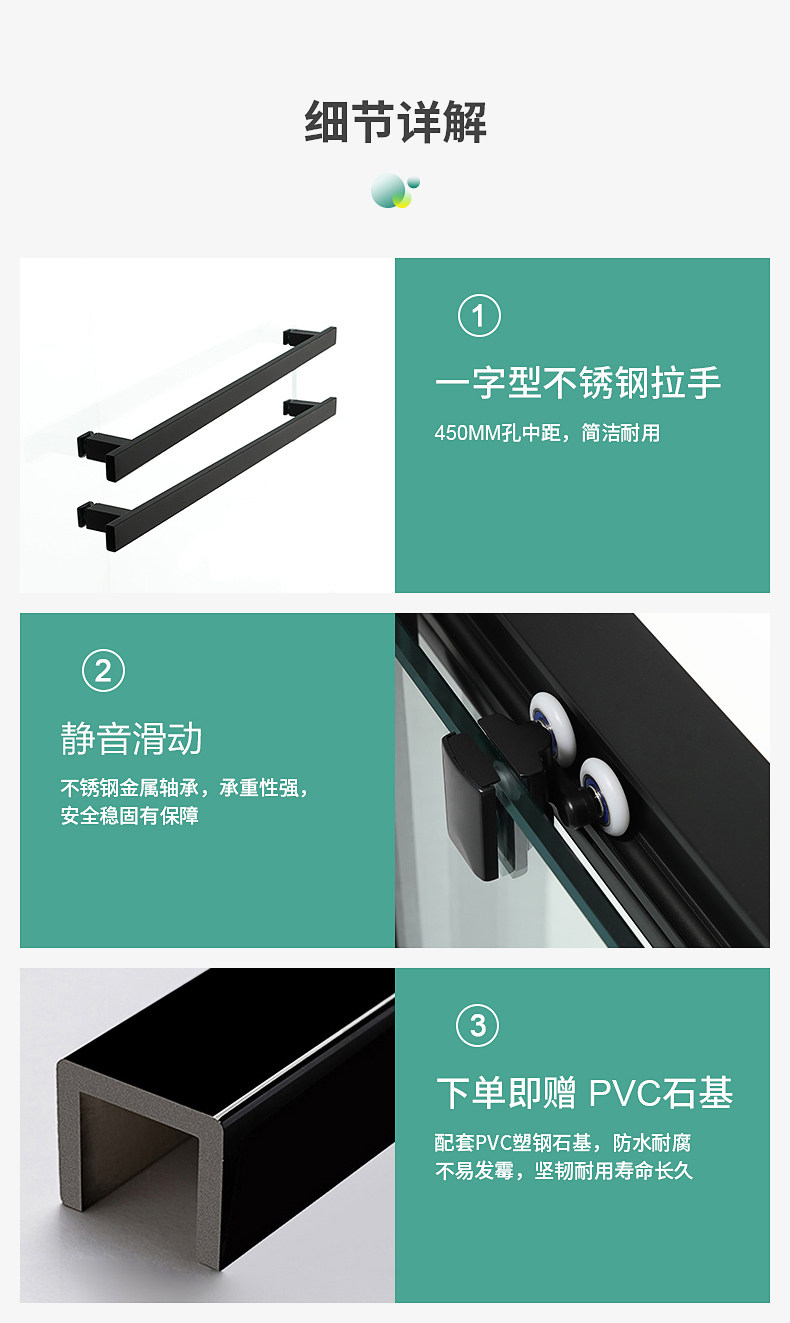 细节详解

1

一字型不锈钢拉手

450MM孔中距，简洁耐用

2

静音滑动

不锈钢金属轴承，承重性强，安全稳固有保障

3

下单即赠 PVC石基

配套PVC塑钢石基，防水耐腐不易发霉，坚韧耐用寿命长久