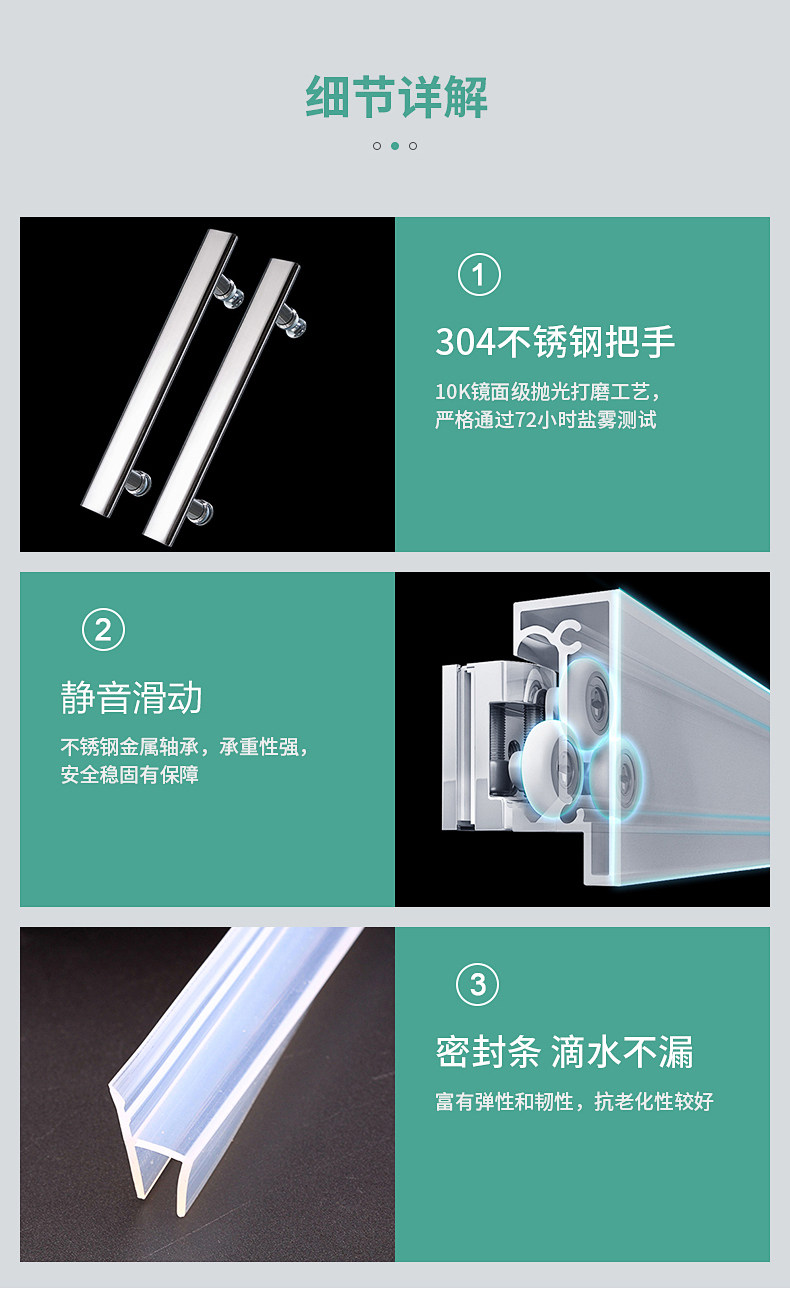 细节详解

①

304不锈钢把手

10K镜面级抛光打磨工艺，严格通过72小时盐雾测试

②

静音滑动

不锈钢金属轴承，承重性强，安全稳固有保障

③

密封条 滴水不漏

富有弹性和韧性，抗老化性较好