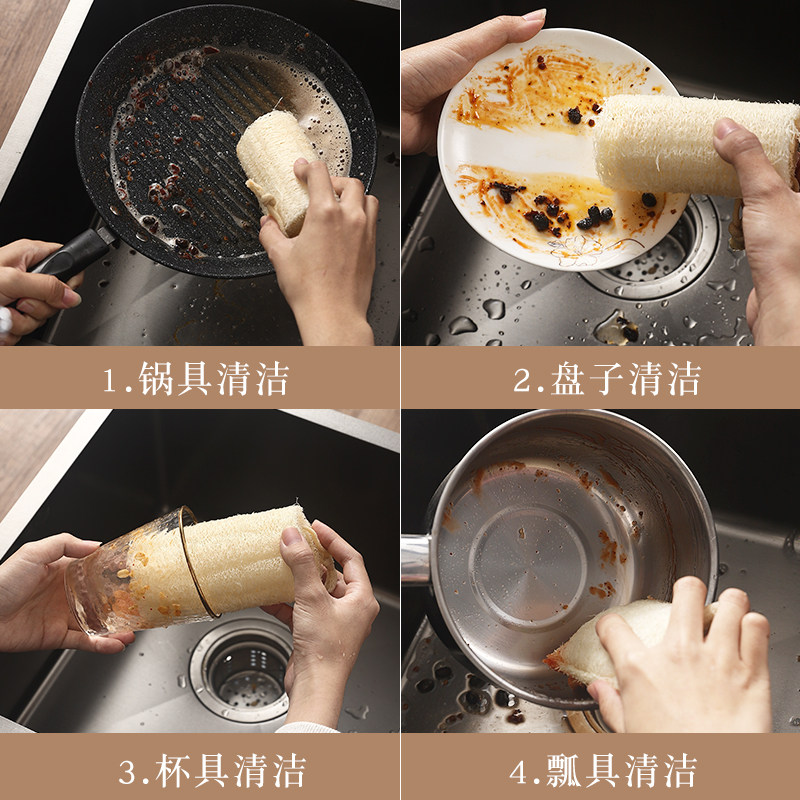 1.锅具清洁

2.盘子清洁

3.杯具清洁

4.瓢具清洁