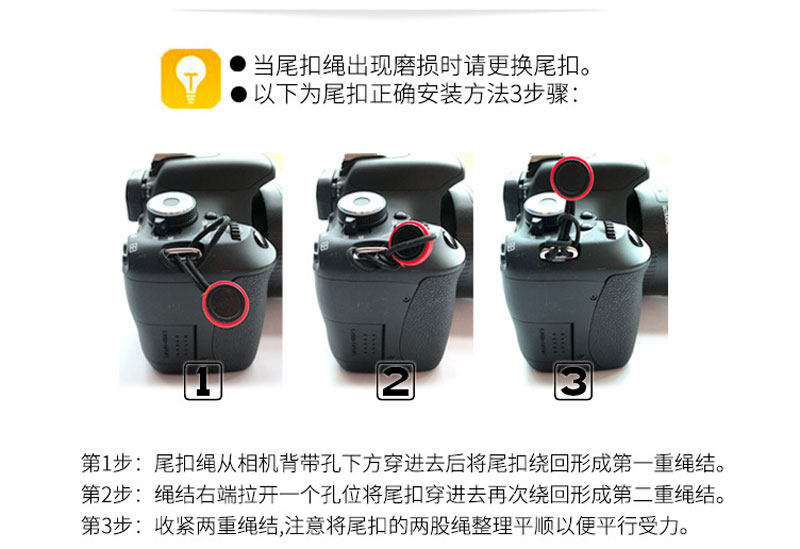 ● 当尾扣绳出现磨损时请更换尾扣。
● 以下为尾扣正确安装方法3步骤：

1

2

3

第1步：尾扣绳从相机背带孔下方穿进去后将尾扣绕回形成第一重绳结。
第2步：绳结右端拉开一个孔位将尾扣穿进去再次绕回形成第二重绳结。
第3步：收紧两重绳结,注意将尾扣的两股绳整理平顺以便平行受力。