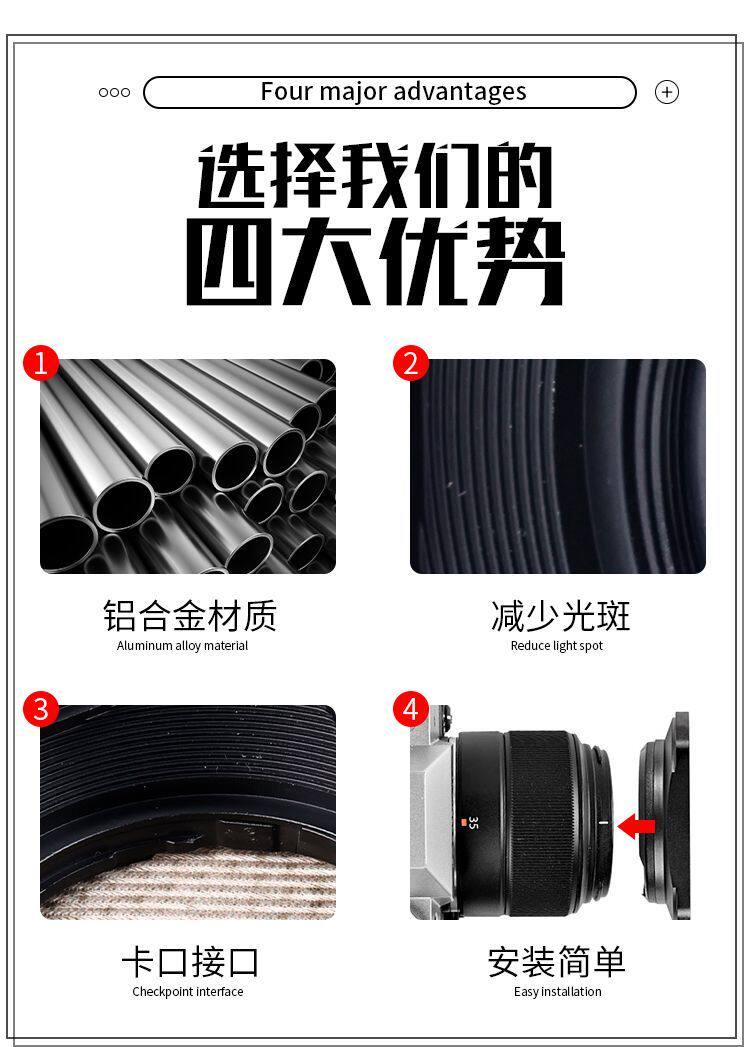 Four major advantages

选择我们的
四大优势

1
铝合金材质
Aluminum alloy material

2
减少光斑
Reduce light spot

3
卡口接口
Checkpoint interface

4
35
安装简单
Easy installation