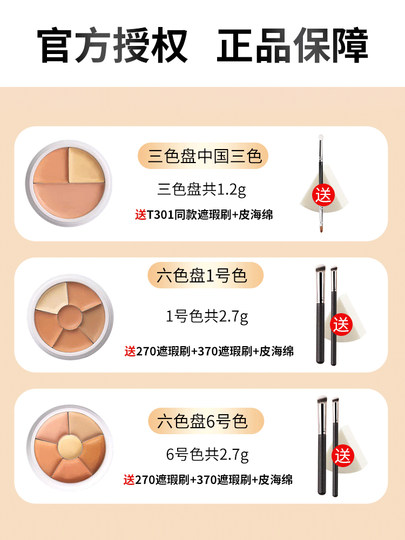 官方授权 正品保障

三色盘中国三色

三色盘共1.2g

送T301同款遮瑕刷+皮海绵

送

六色盘1号色

1号色共2.7g

送270遮瑕刷+370遮瑕刷+皮海绵

送

六色盘6号色

6号色共2.7g

送270遮瑕刷+370遮瑕刷+皮海绵

送