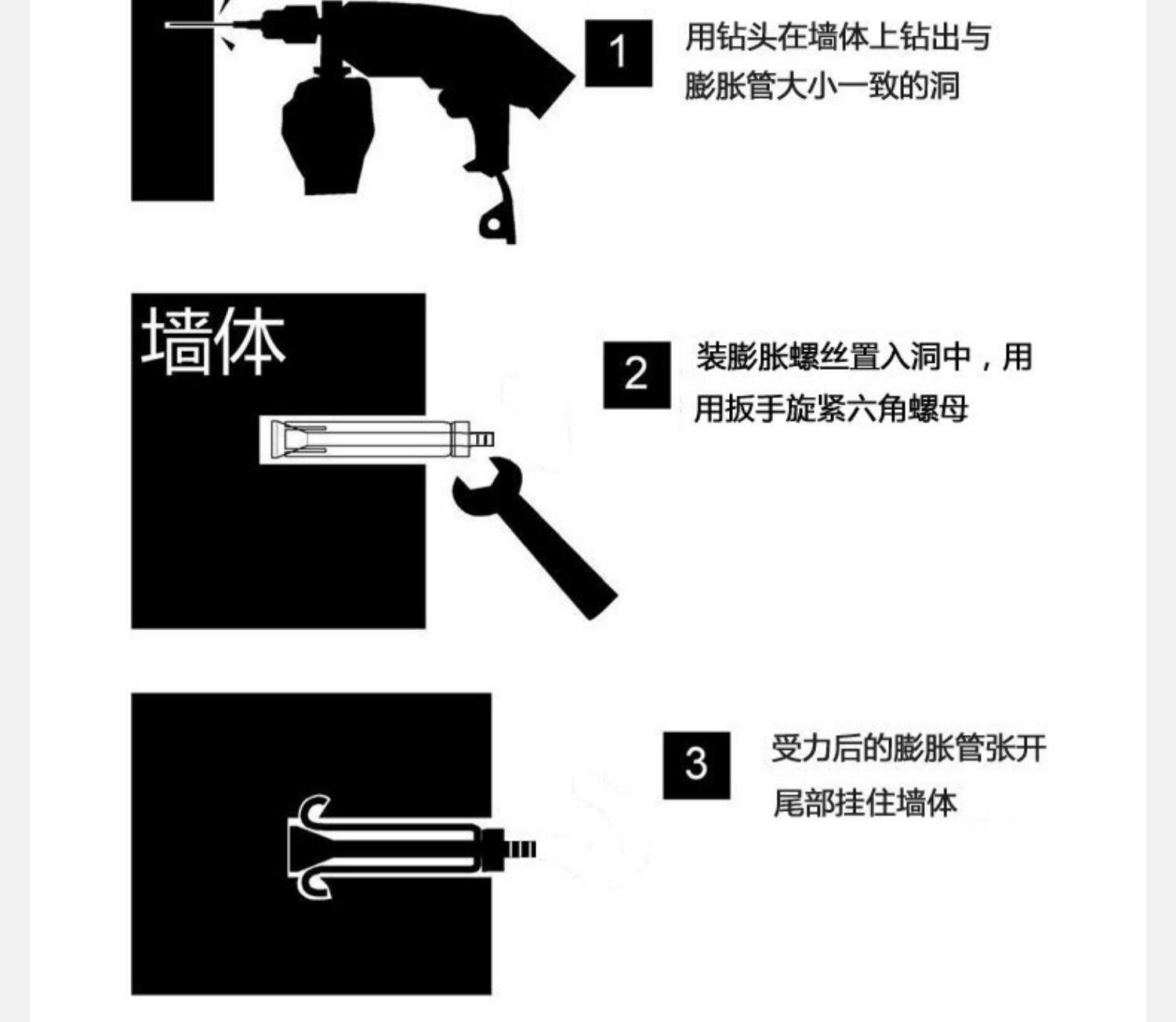 1

用钻头在墙体上钻出与膨胀管大小一致的洞

墙体

2

装膨胀螺丝置入洞中，用用扳手旋紧六角螺母

3

受力后的膨胀管张开尾部挂住墙体