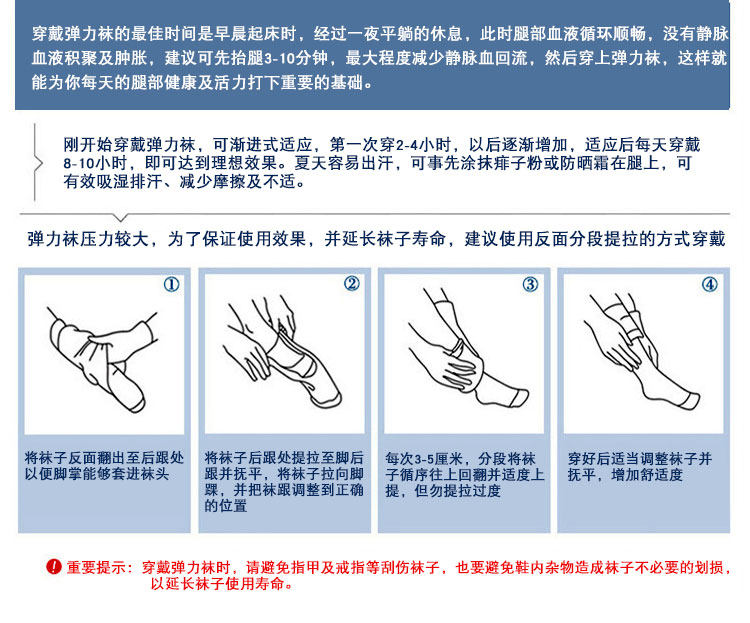 穿戴弹力袜的最佳时间是早晨起床时，经过一夜平躺的休息，此时腿部血液循环顺畅，没有静脉血液积聚及肿胀，建议可先抬腿3-10分钟，最大程度减少静脉血回流，然后穿上弹力袜，这样就能为你每天的腿部健康及活力打下重要的基础。

刚开始穿戴弹力袜，可渐进式适应，第一次穿2-4小时，以后逐渐增加，适应后每天穿戴8-10小时，即可达到理想效果。夏天容易出汗，可事先涂抹痱子粉或防晒霜在腿上，可有效吸湿排汗、减少摩擦及不适。

弹力袜压力较大，为了保证使用效果，并延长袜子寿命，建议使用反面分段提拉的方式穿戴

①

将袜子反面翻出至后跟处以便脚掌能够套进袜头

②

将袜子后跟处提拉至脚后跟并抚平，将袜子拉向脚踝，并把袜跟调整到正确的位置

③

每次3-5厘米，分段将袜子循序往上回翻并适度上提，但勿提拉过度

④

穿好后适当调整袜子并抚平，增加舒适度

! 重要提示：穿戴弹力袜时，请避免指甲及戒指等刮伤袜子，也要避免鞋内杂物造成袜子不必要的划损，以延长袜子使用寿命。