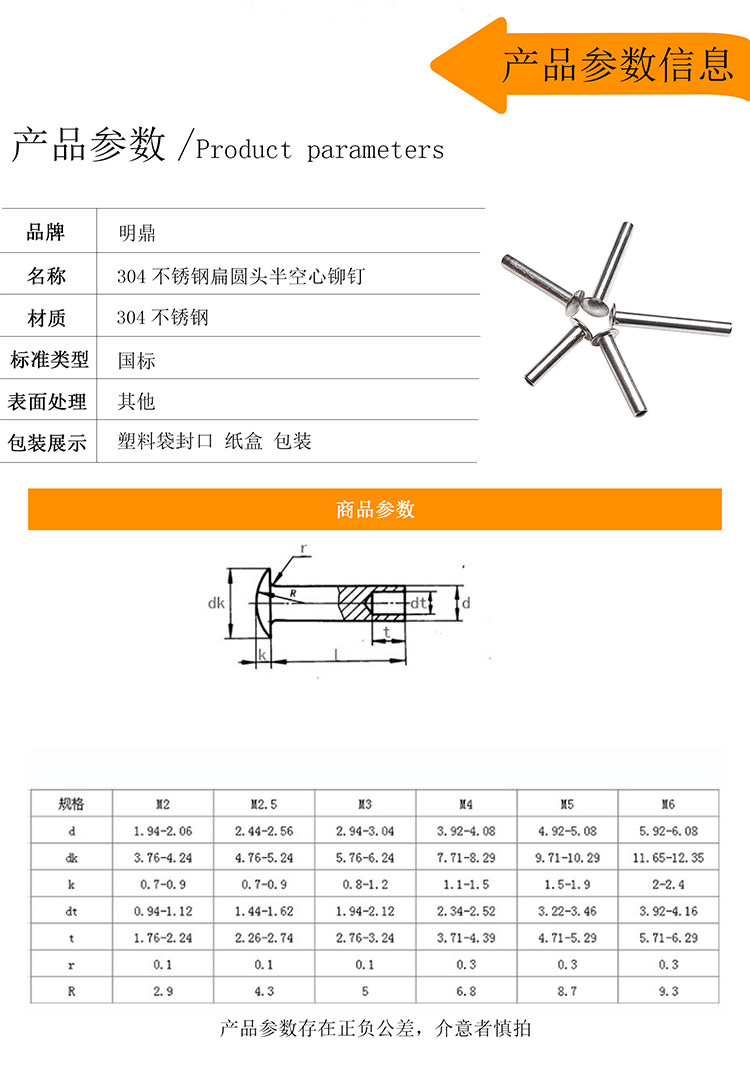 产品参数信息

产品参数 /Product parameters

| 品牌 | 明鼎 |
|---|---|
| 名称 | 304 不锈钢扁圆头半空心铆钉 |
| 材质 | 304 不锈钢 |
| 标准类型 | 国标 |
| 表面处理 | 其他 |
| 包装展示 | 塑料袋封口 纸盒 包装 |

商品参数

r
dk
R
dt
d
t
k
l

| 规格 | M2 | M2.5 | M3 | M4 | M5 | M6 |
|---|---|---|---|---|---|---|
| d | 1.94-2.06 | 2.44-2.56 | 2.94-3.04 | 3.92-4.08 | 4.92-5.08 | 5.92-6.08 |
| dk | 3.76-4.24 | 4.76-5.24 | 5.76-6.24 | 7.71-8.29 | 9.71-10.29 | 11.65-12.35 |
| k | 0.7-0.9 | 0.7-0.9 | 0.8-1.2 | 1.1-1.5 | 1.5-1.9 | 2-2.4 |
| dt | 0.94-1.12 | 1.44-1.62 | 1.94-2.12 | 2.34-2.52 | 3.22-3.46 | 3.92-4.16 |
| t | 1.76-2.24 | 2.26-2.74 | 2.76-3.24 | 3.71-4.39 | 4.71-5.29 | 5.71-6.29 |
| r | 0.1 | 0.1 | 0.1 | 0.3 | 0.3 | 0.3 |
| R | 2.9 | 4.3 | 5 | 6.8 | 8.7 | 9.3 |

产品参数存在正负公差，介意者慎拍