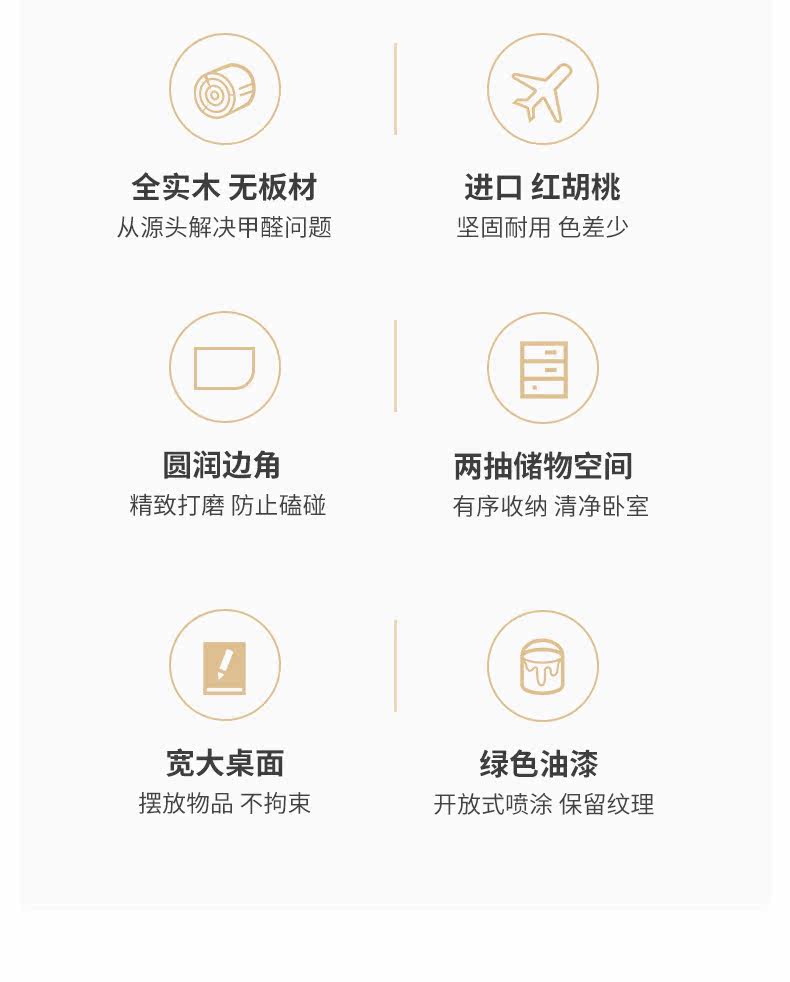 全实木 无板材
从源头解决甲醛问题

进口 红胡桃
坚固耐用 色差少

圆润边角
精致打磨 防止磕碰

两抽储物空间
有序收纳 清净卧室

宽大桌面
摆放物品 不拘束

绿色油漆
开放式喷涂 保留纹理