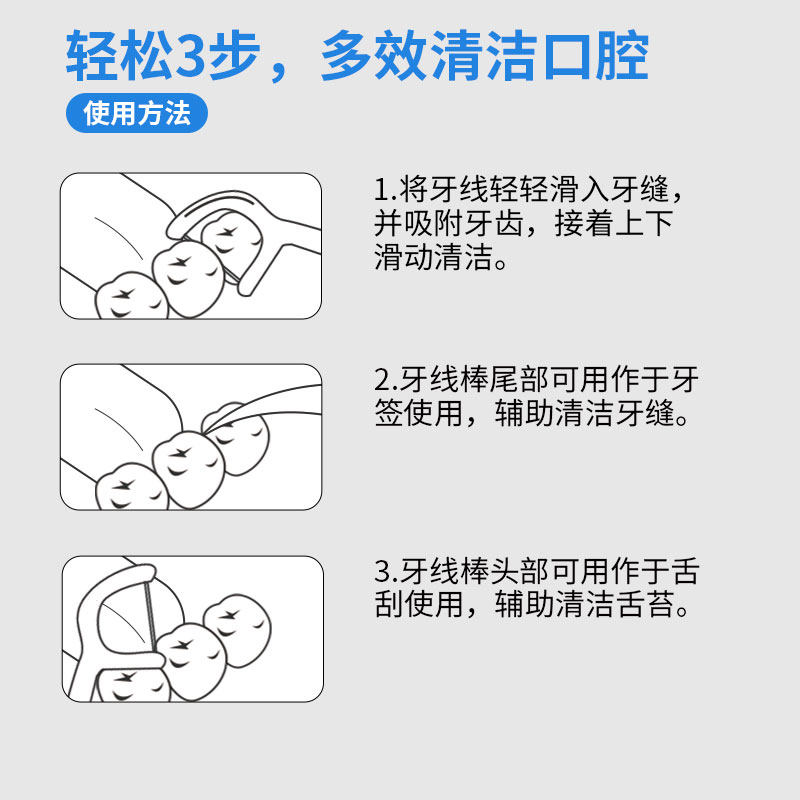 轻松3步，多效清洁口腔

使用方法

1.将牙线轻轻滑入牙缝，并吸附牙齿，接着上下滑动清洁。

2.牙线棒尾部可用作于牙签使用，辅助清洁牙缝。

3.牙线棒头部可用作于舌刮使用，辅助清洁舌苔。