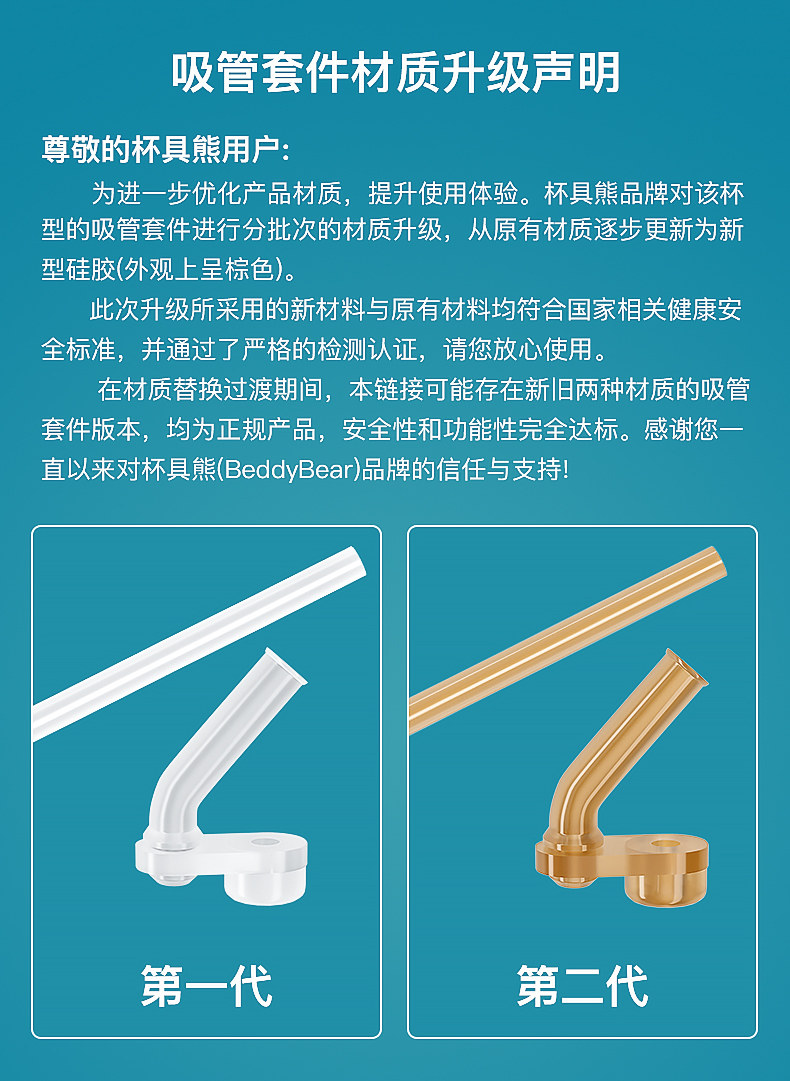 吸管套件材质升级声明

尊敬的杯具熊用户:

为进一步优化产品材质，提升使用体验。杯具熊品牌对该杯型的吸管套件进行分批次的材质升级，从原有材质逐步更新为新型硅胶(外观上呈棕色)。

此次升级所采用的新材料与原有材料均符合国家相关健康安全标准，并通过了严格的检测认证，请您放心使用。

在材质替换过渡期间，本链接可能存在新旧两种材质的吸管套件版本，均为正规产品，安全性和功能性完全达标。感谢您一直以来对杯具熊(BeddyBear)品牌的信任与支持!

第一代

第二代